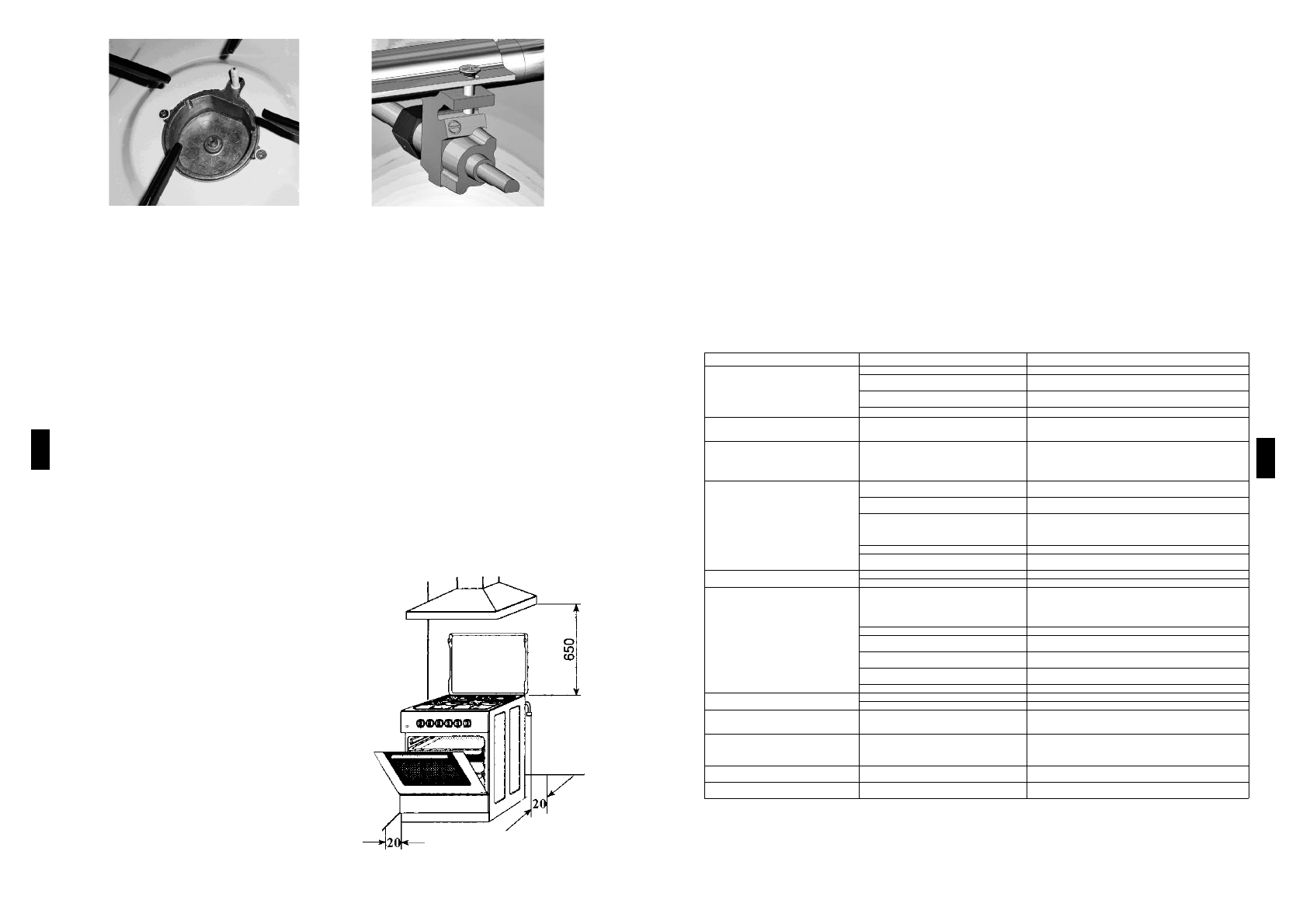 650

20

20