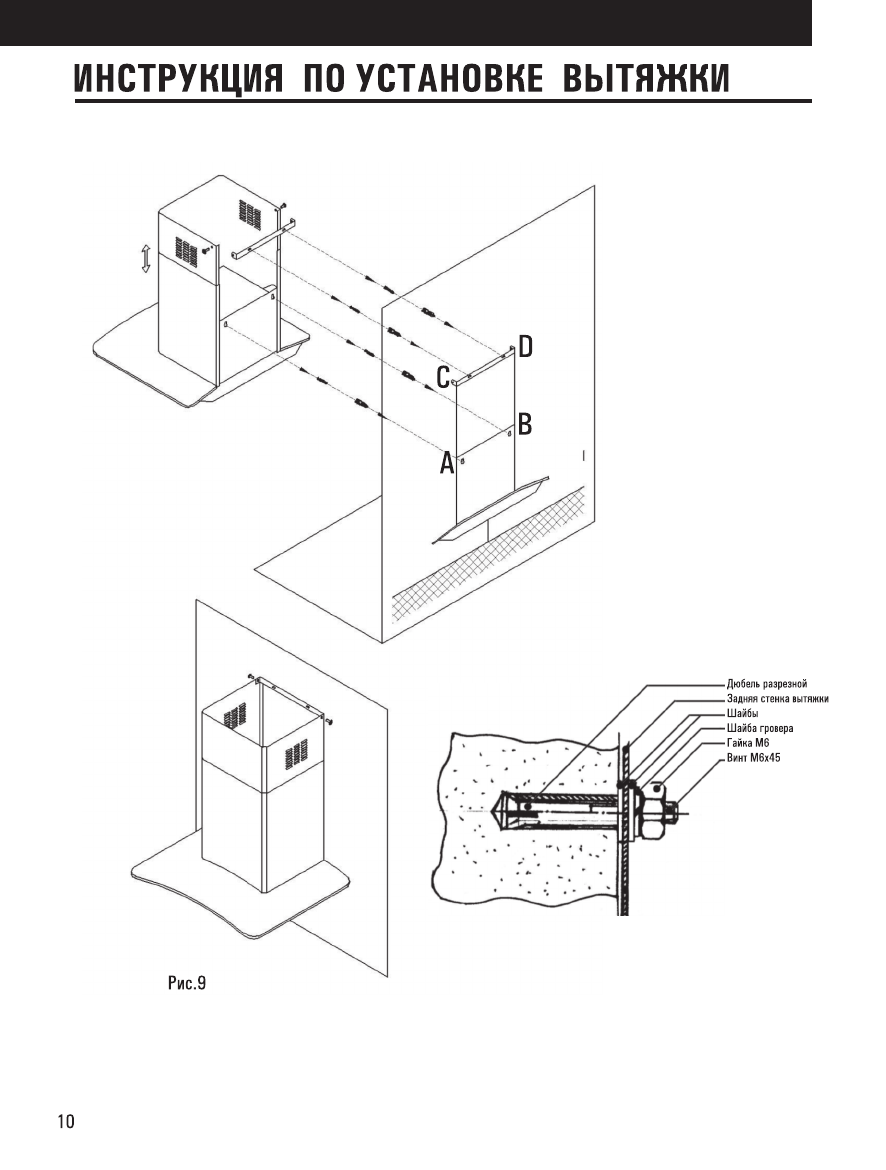 ИНСТРУКЦИЯ ПО УСТАНОВКЕ ВЫТЯЖКИ

D
C
B
A

Дюбель разрезной
Задняя стенка вытяжки
Шайбы
Шайба гровера
Гайка М6
Винт М6х45

Рис.9

10