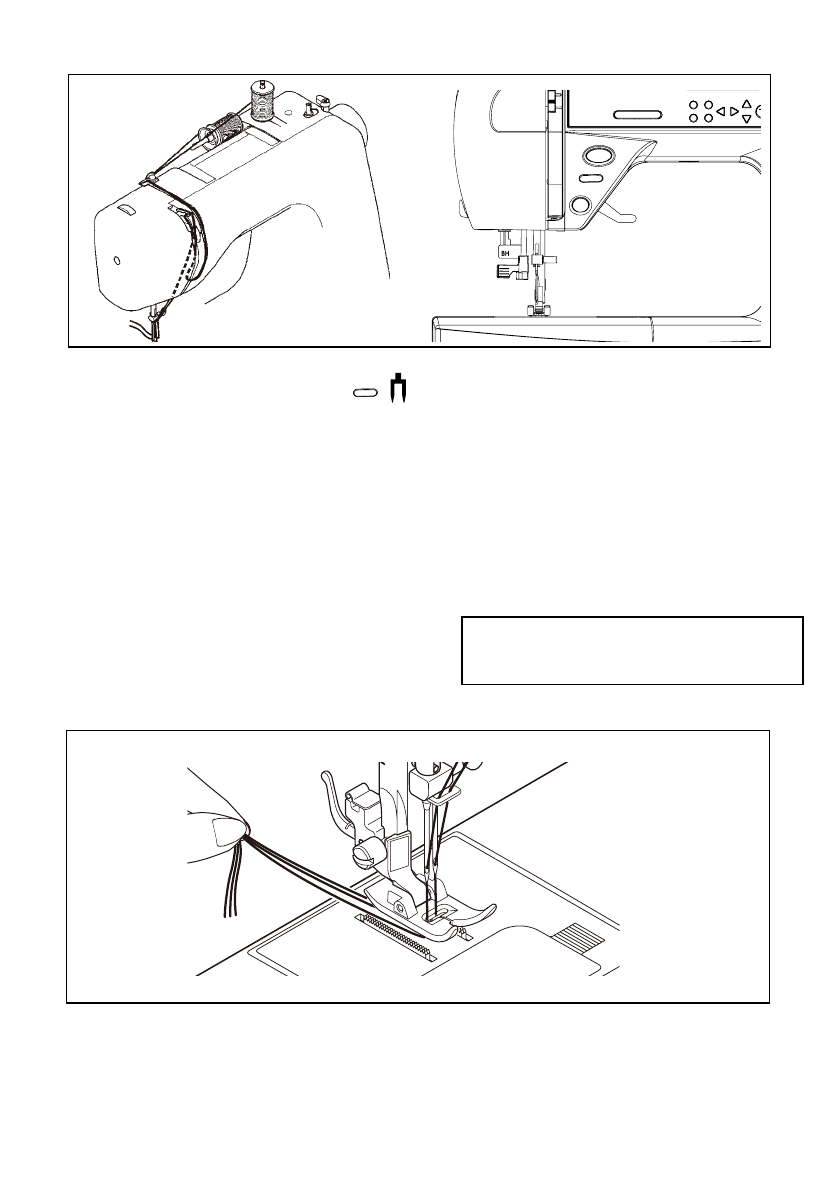 BH