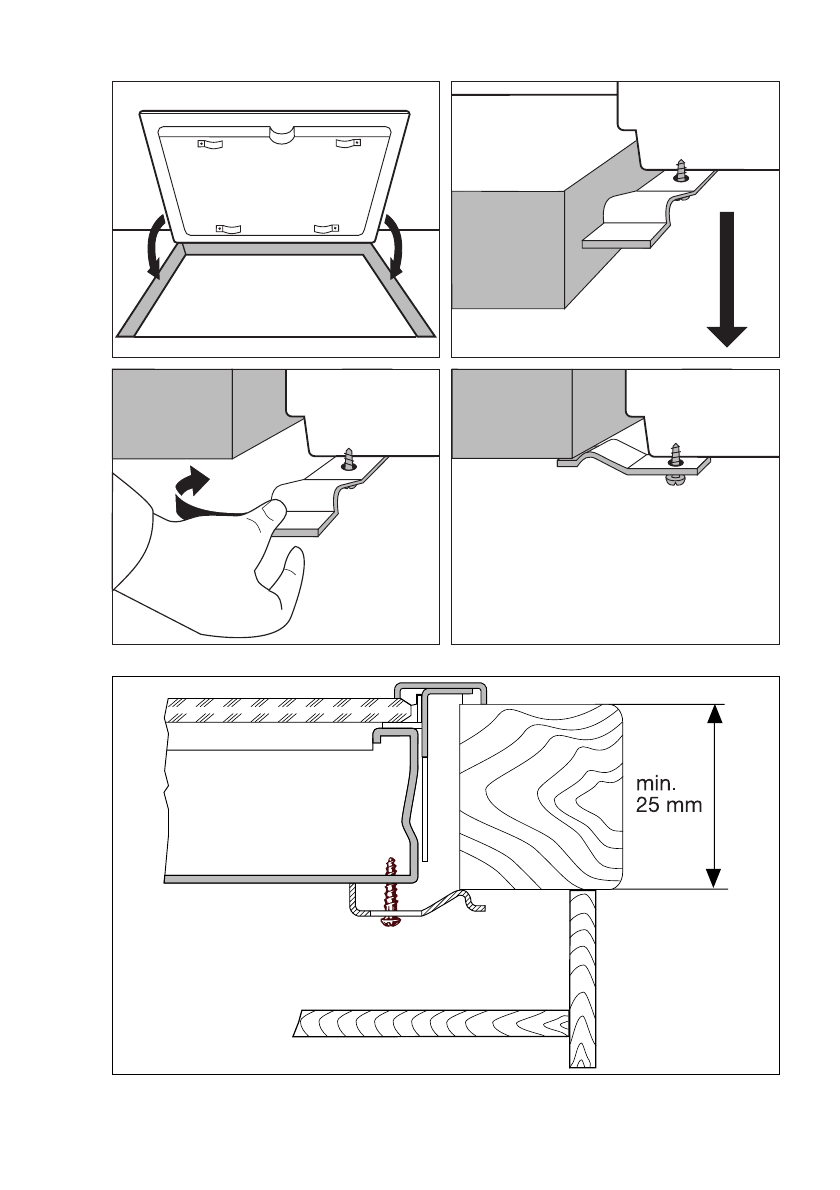 min.
25 mm