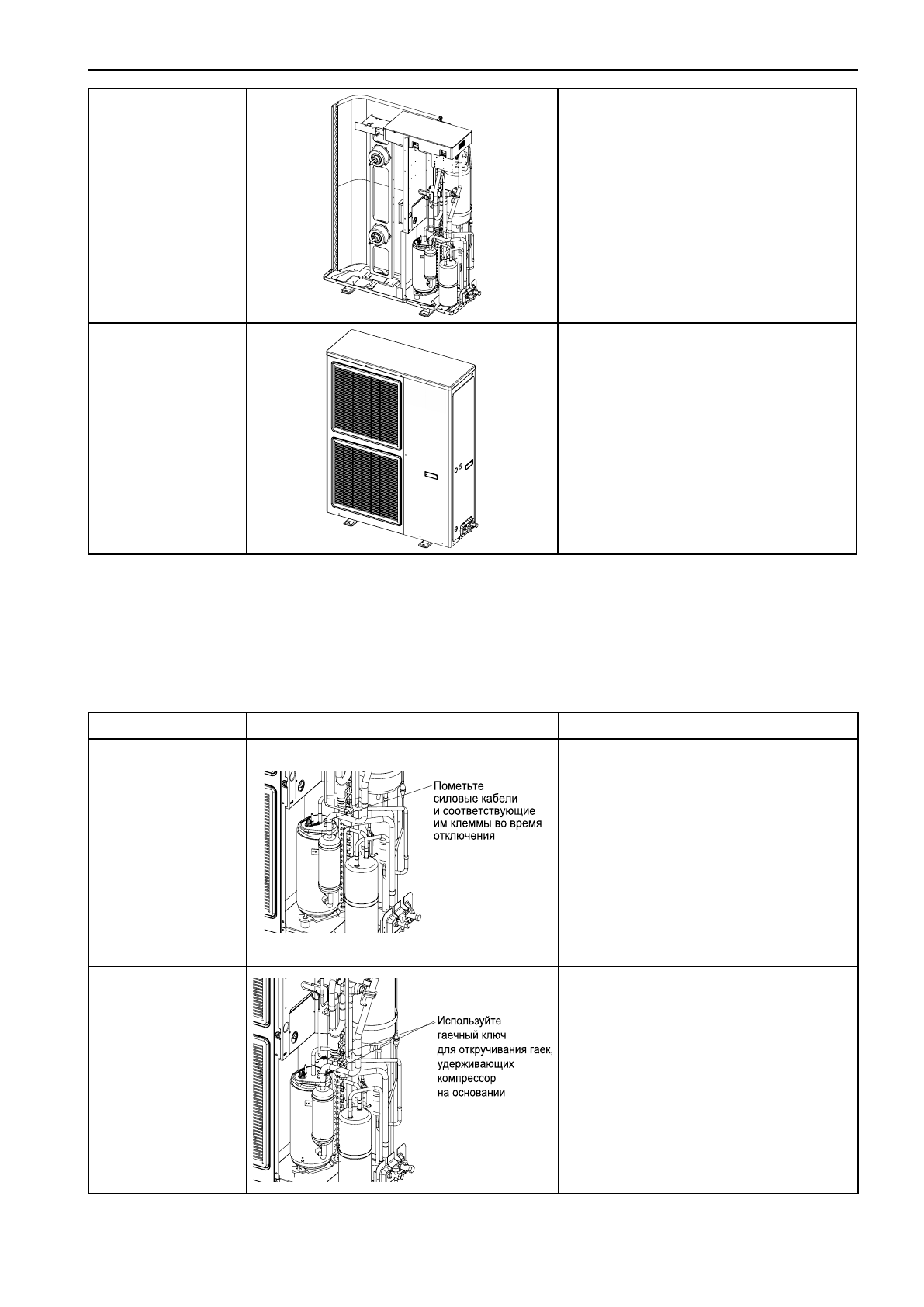 Пометьте силовые кабели и соответствующие им клеммы во время отключения

Используйте гаечный ключ для откручивания гаек, удерживающих компрессор на основании