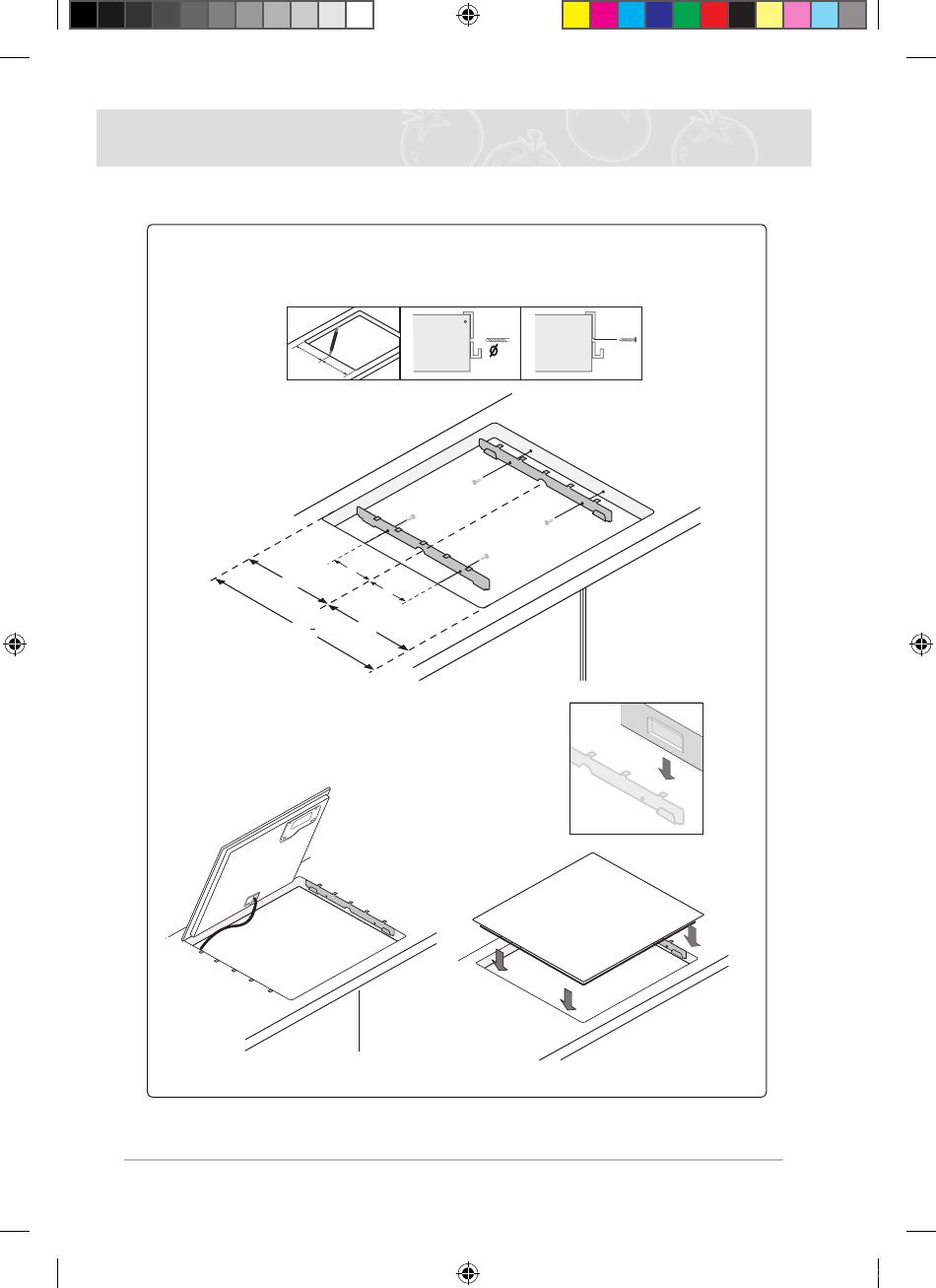 ø