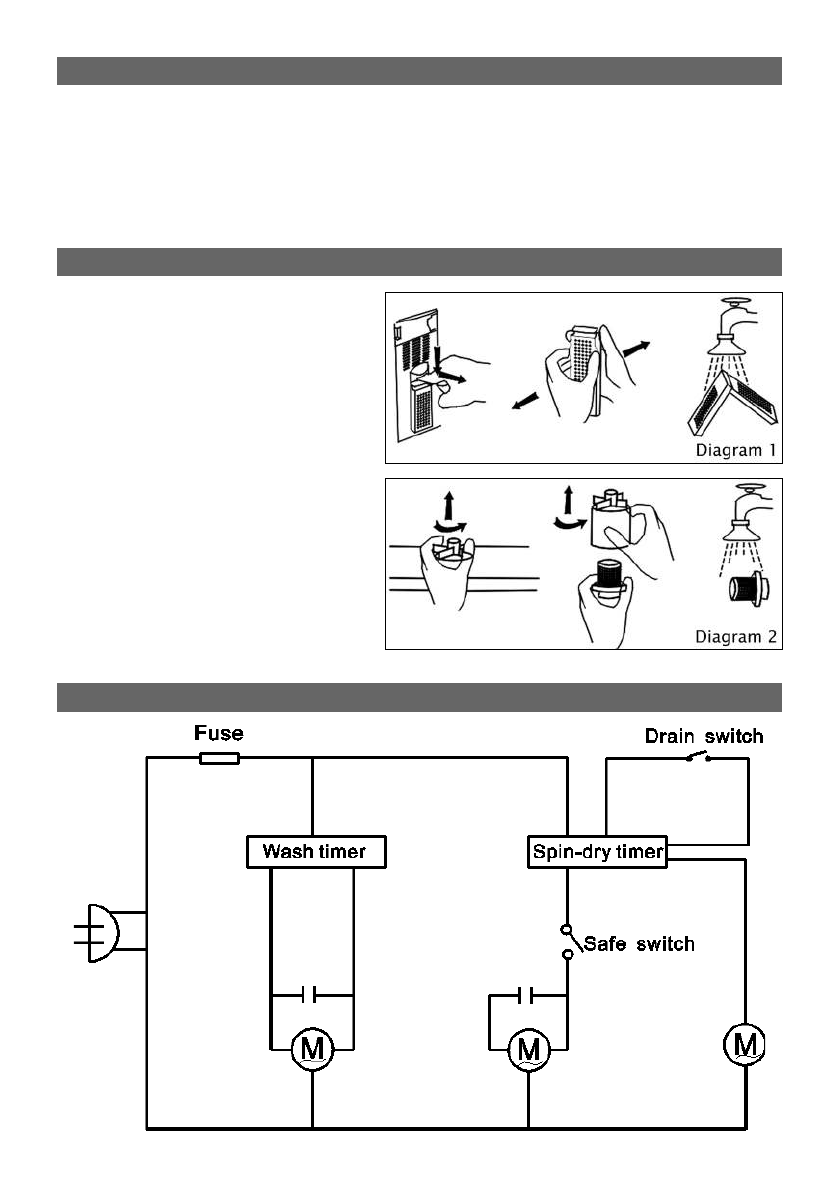 Diagram 1

Diagram 2

Fuse

Drain switch

Wash timer

Spin-dry timer

Safe switch

M

M

M