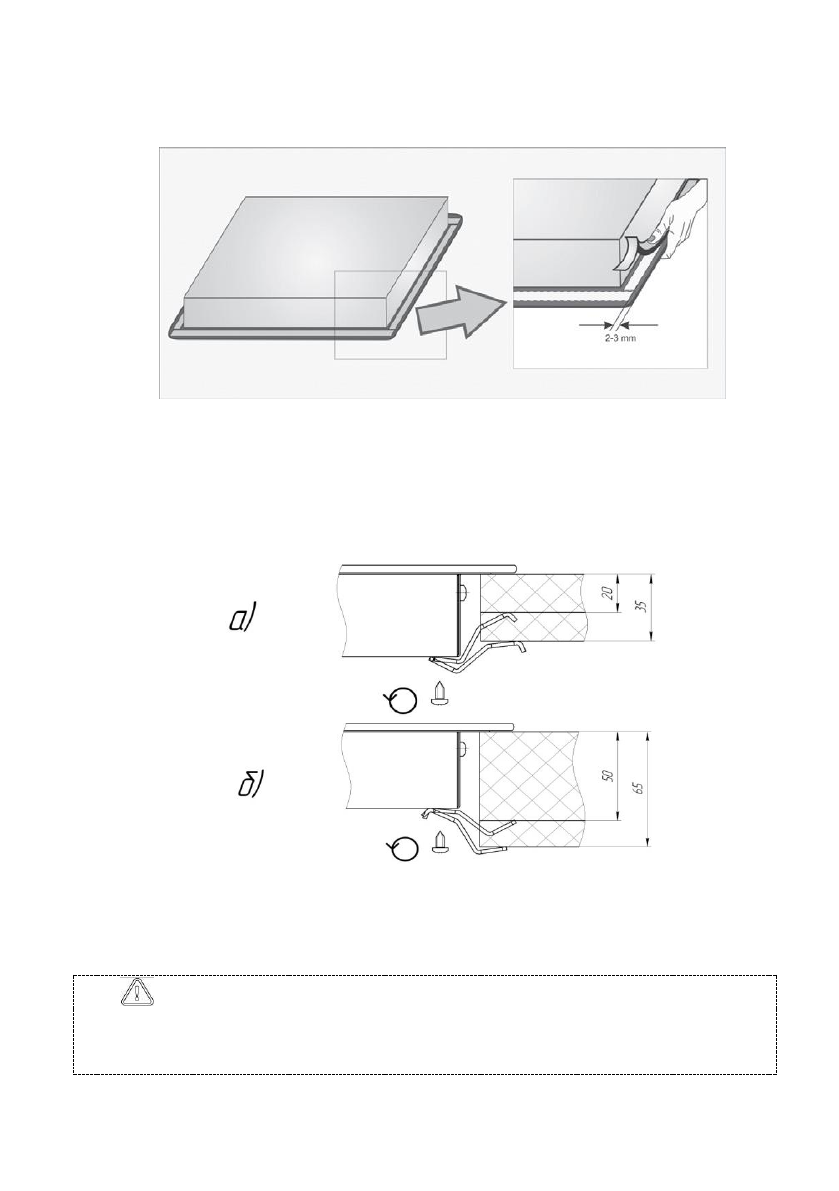 2-3 mm

а)

20

35

б)

50

65