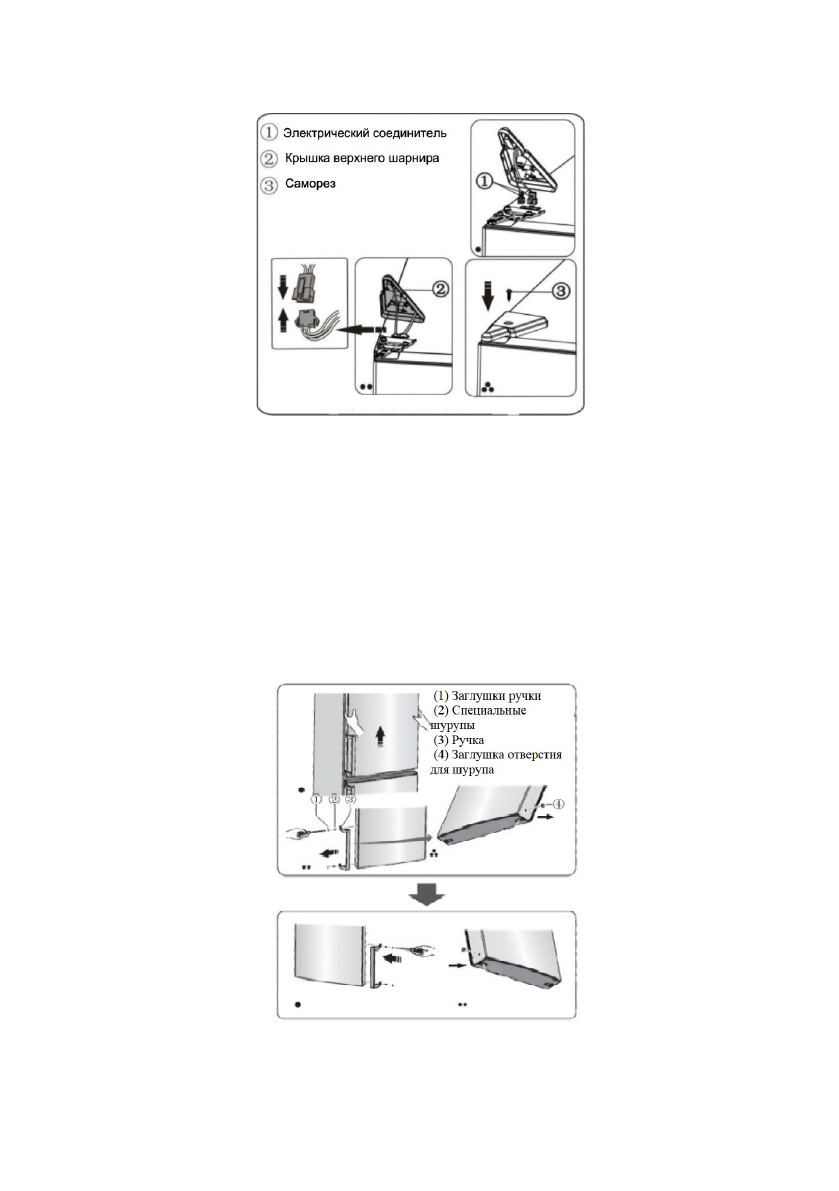 ① Электрический соединитель
② Крышка верхнего шарнира
③ Саморез

①

②

③

(1) Заглушки ручки
(2) Специальные шурупы
(3) Ручка
(4) Заглушка отверстия для шурупа

① ② ③

④