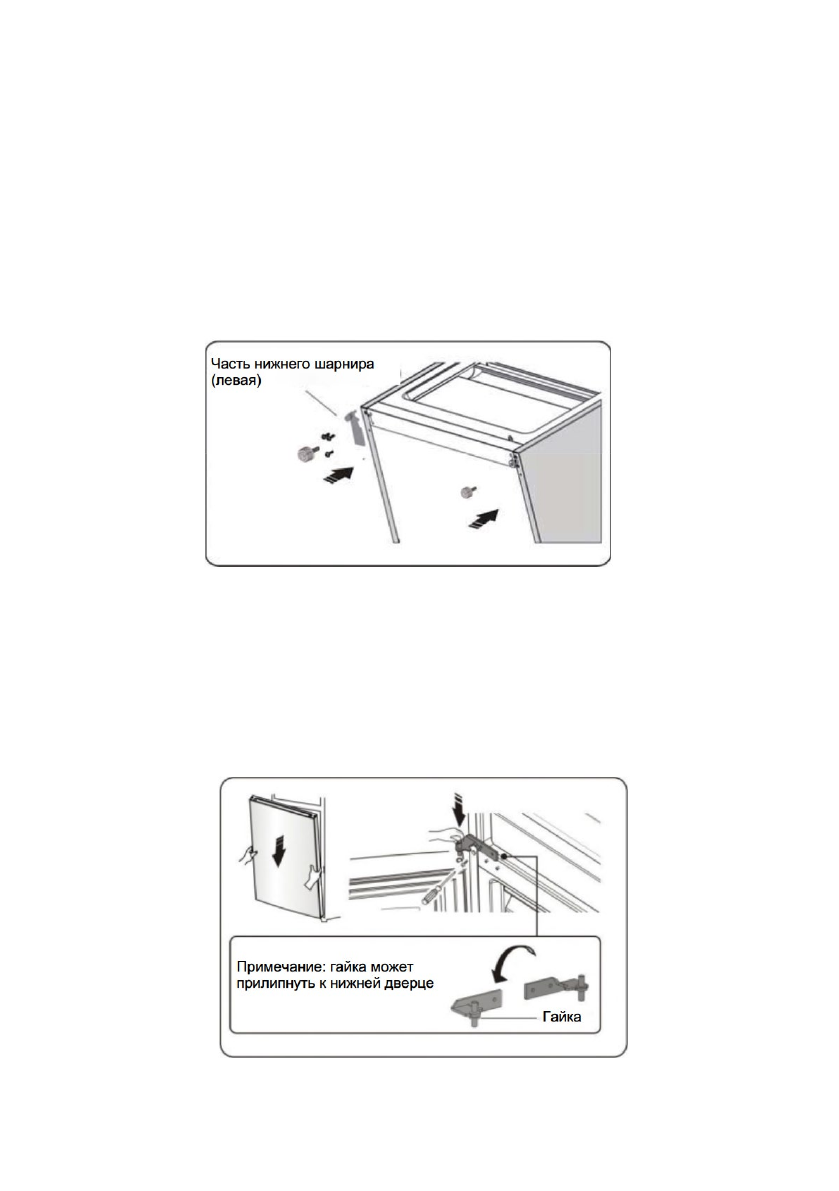 Часть нижнего шарнира (левая)

Примечание: гайка может прилипнуть к нижней дверце

Гайка