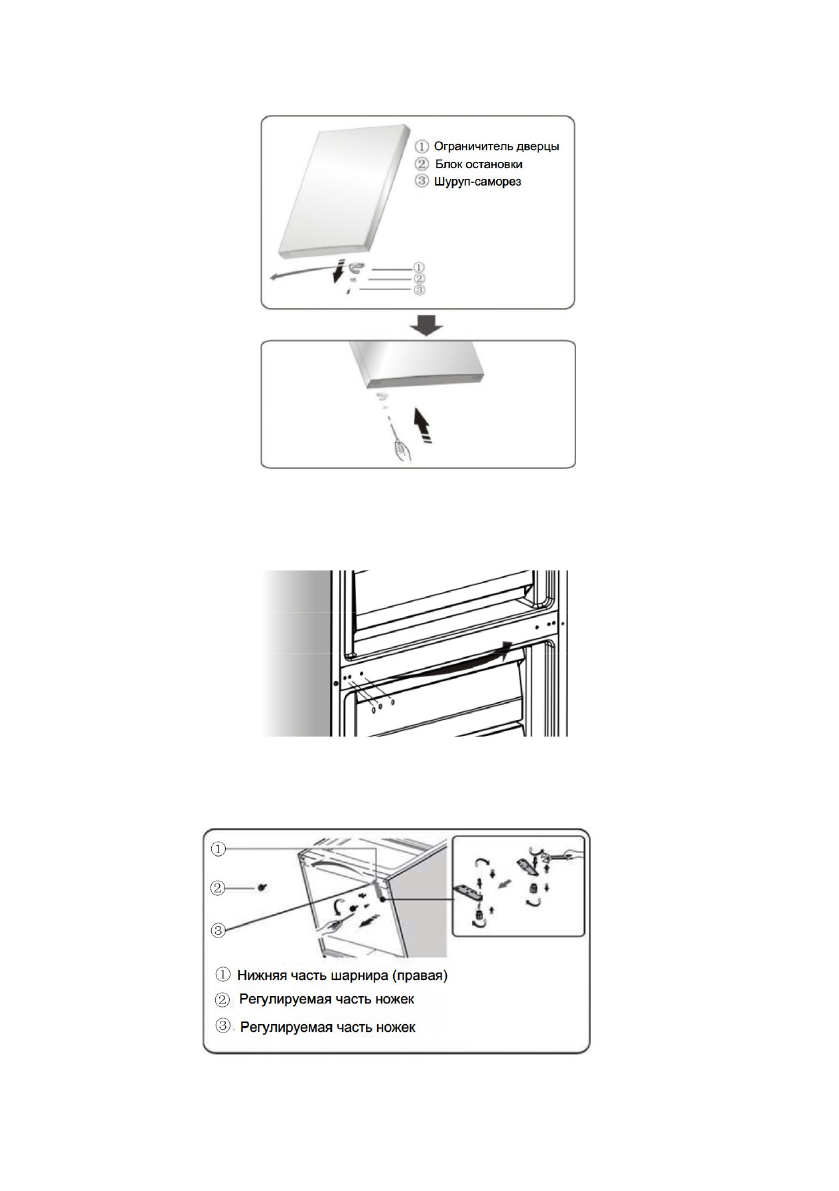 ① Ограничитель дверцы
② Блок остановки
③ Шуруп-саморез

①
②
③

①
②
③

① Нижняя часть шарнира (правая)
② Регулируемая часть ножек
③ Регулируемая часть ножек