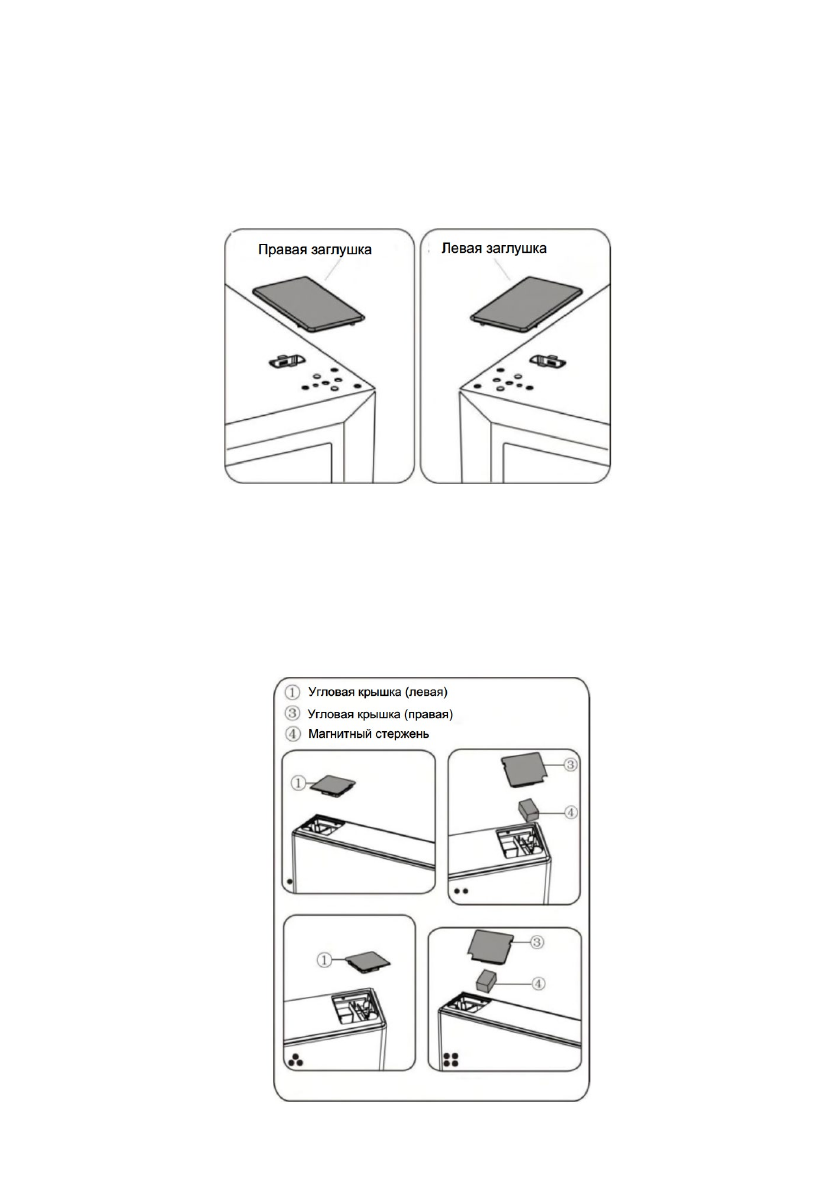 Правая заглушка

Левая заглушка

① Угловая крышка (левая)
③ Угловая крышка (правая)
④ Магнитный стержень

①

③

④

①

③

④