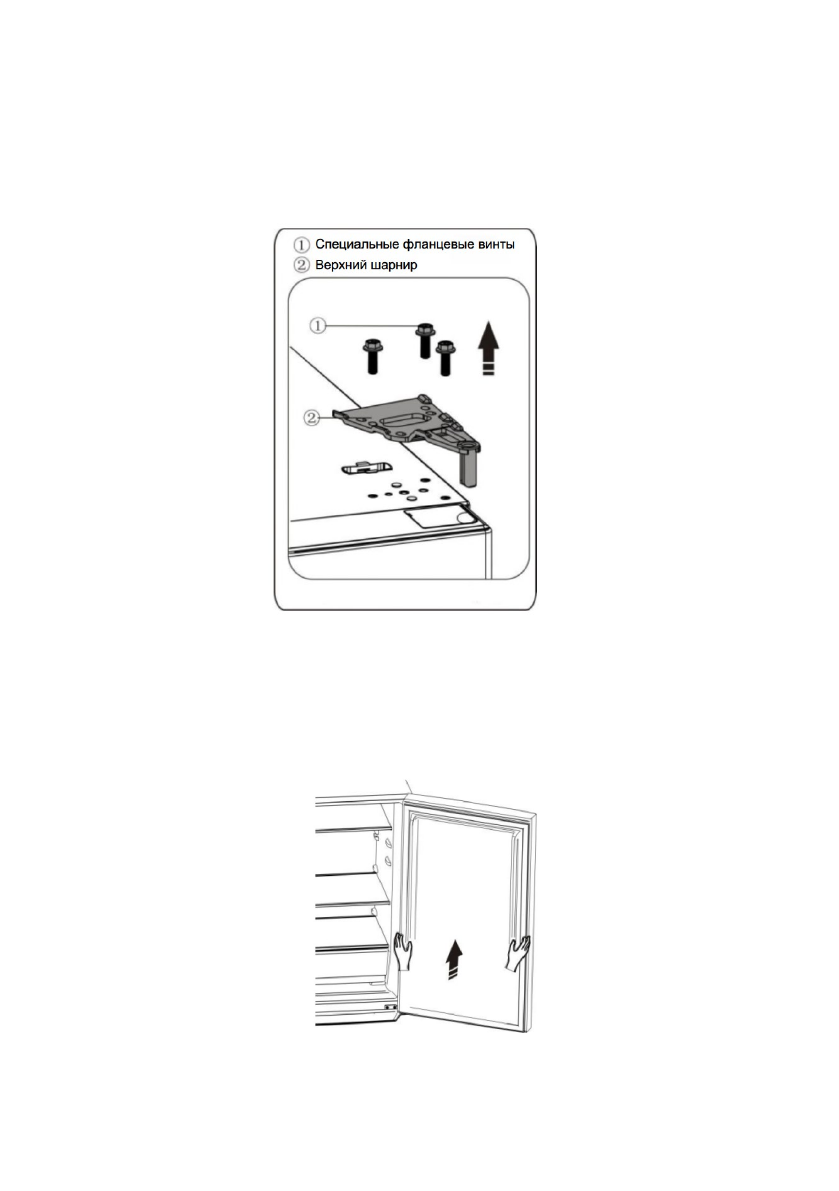 ① Специальные фланцевые винты
② Верхний шарнир

①

②