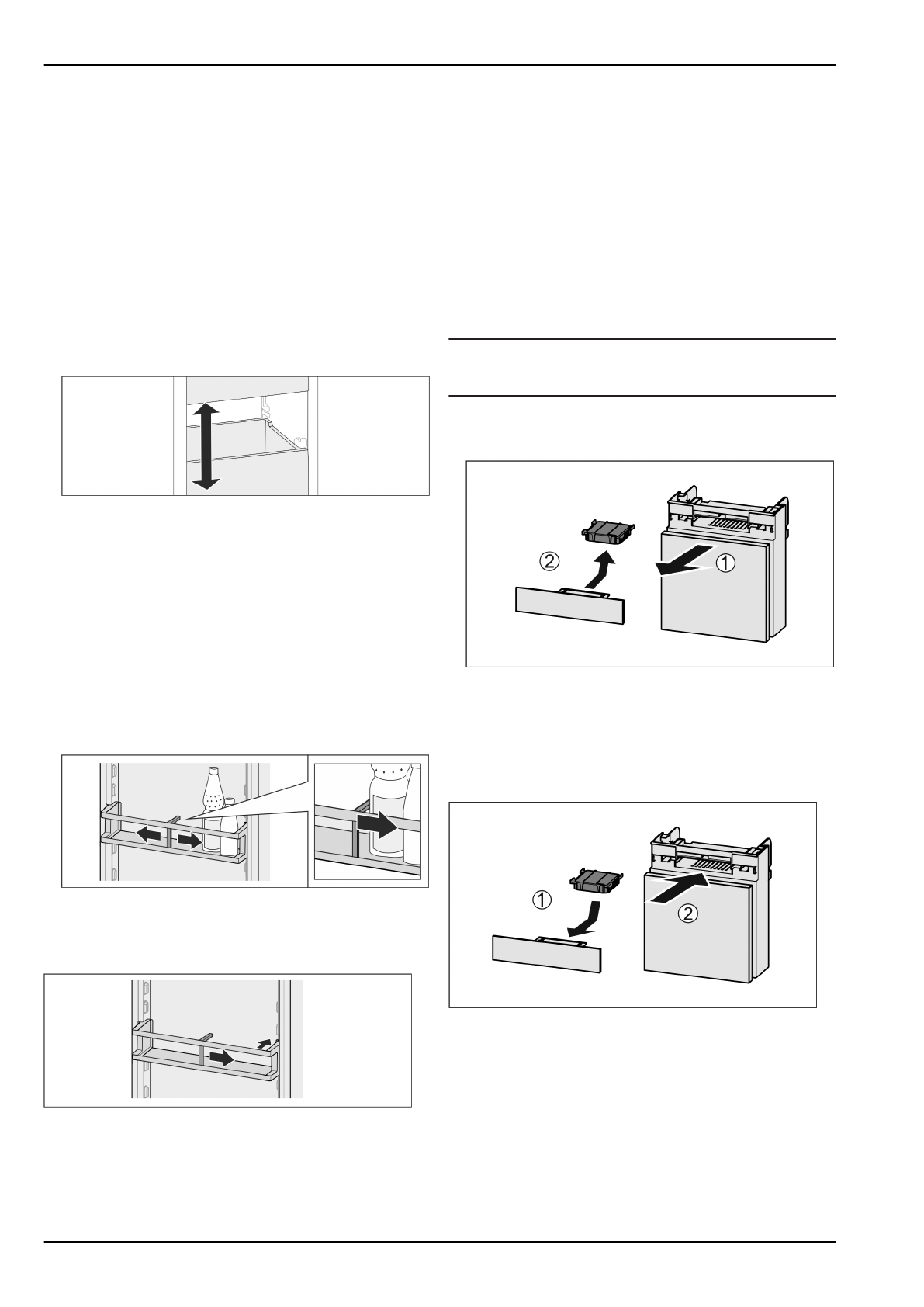 ② ①

① ②