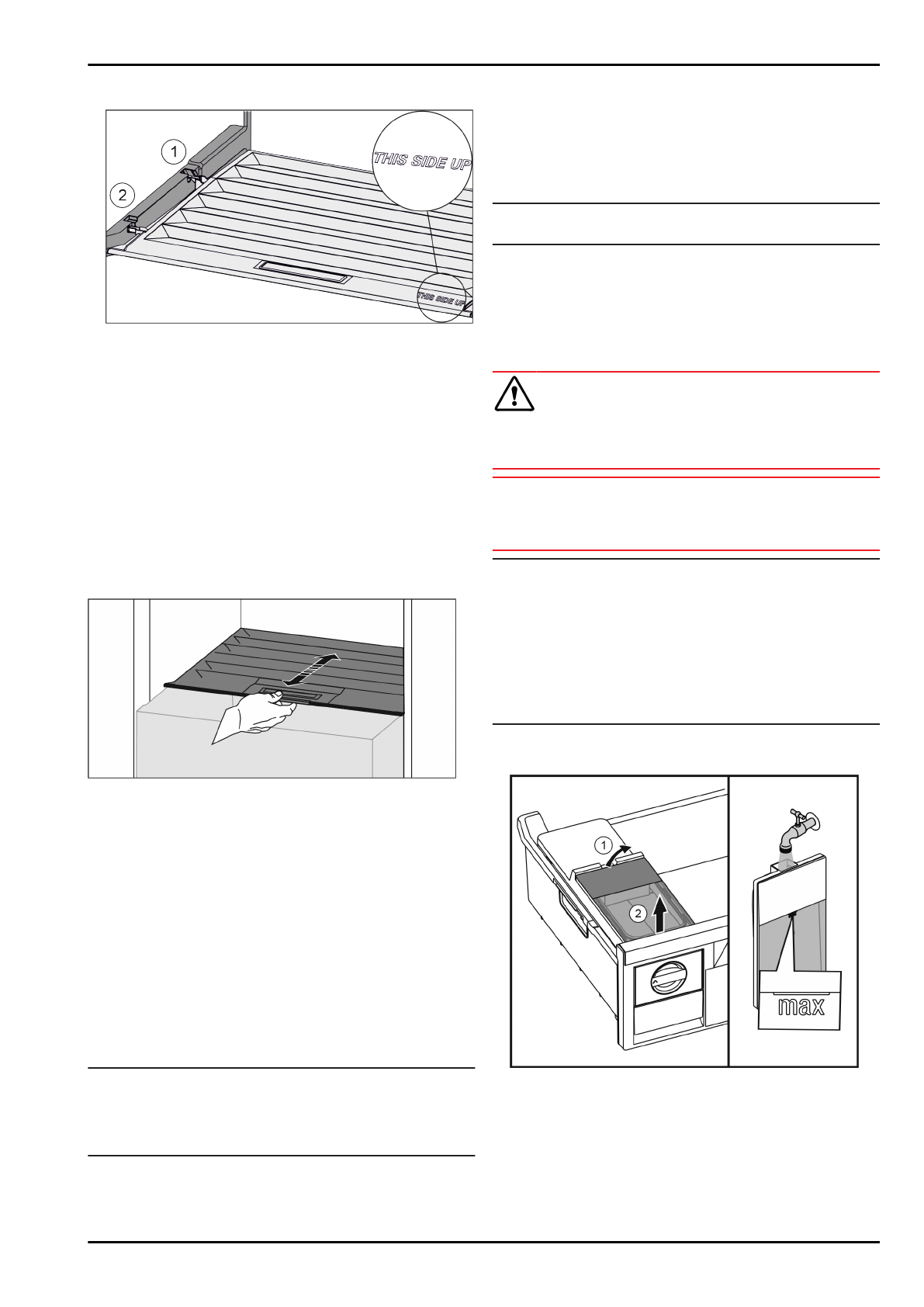 1

2

THIS SIDE UP

THIS SIDE UP

1

2

max