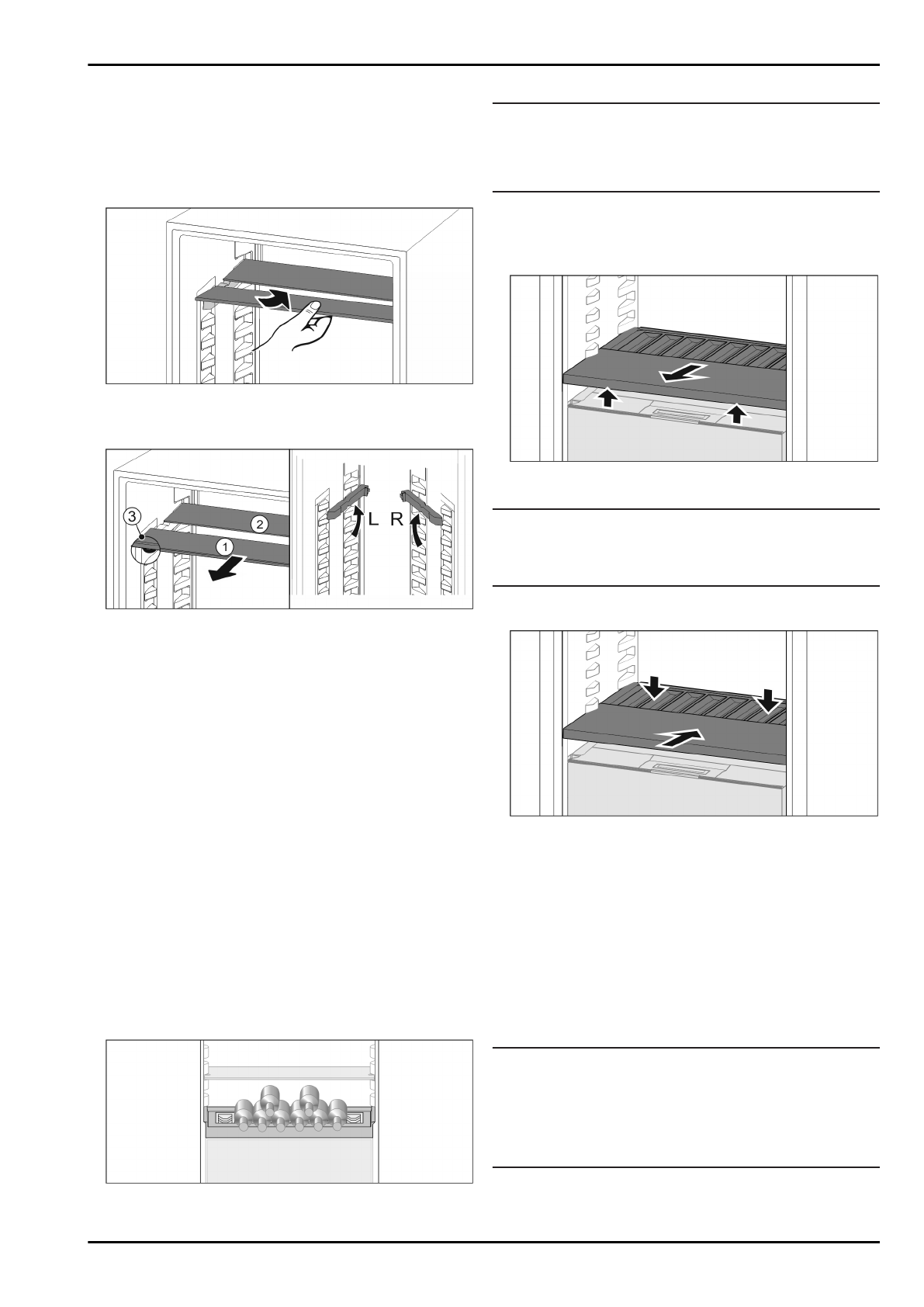 3

2

1

L R