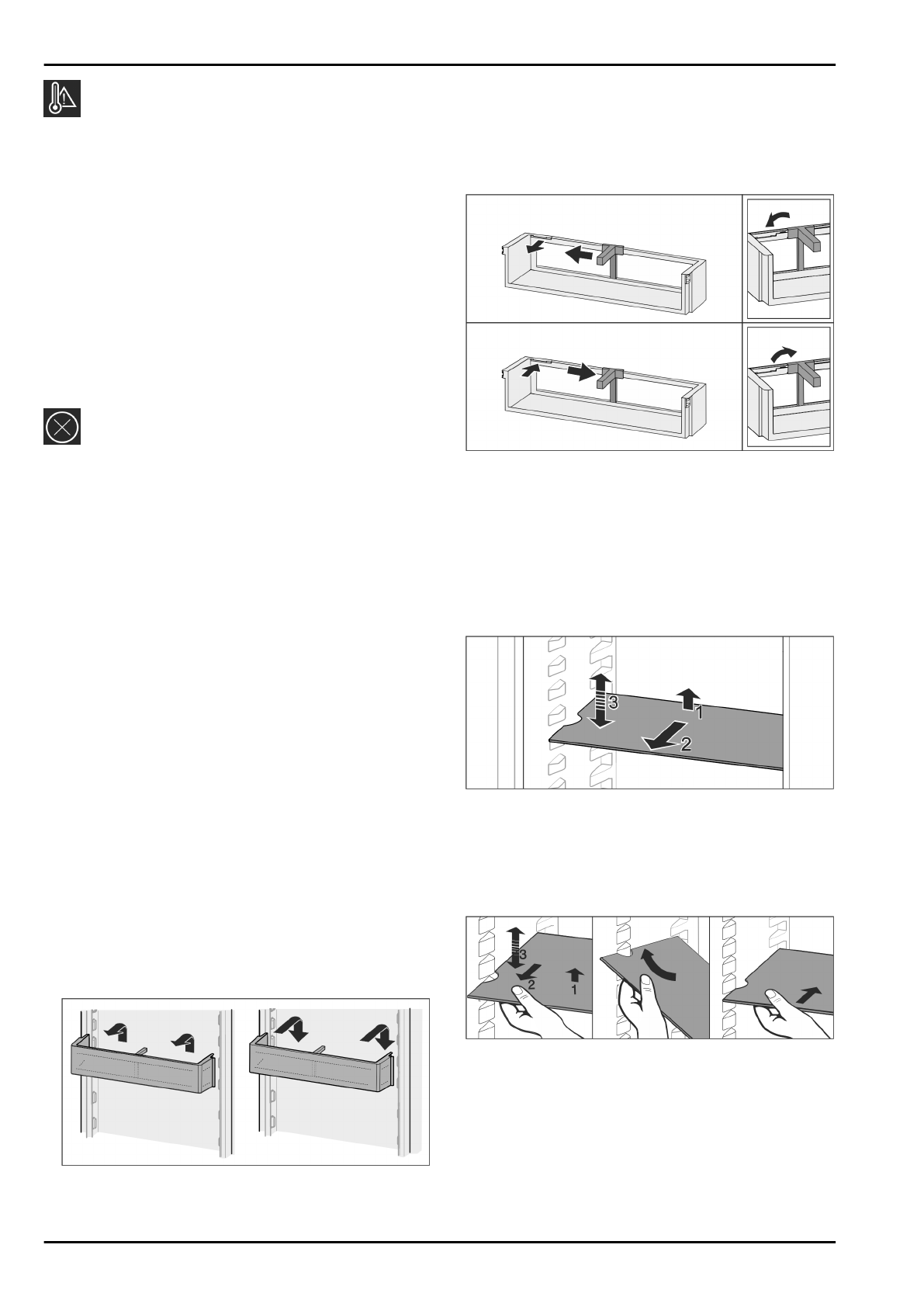 3

1

2

3

2

1