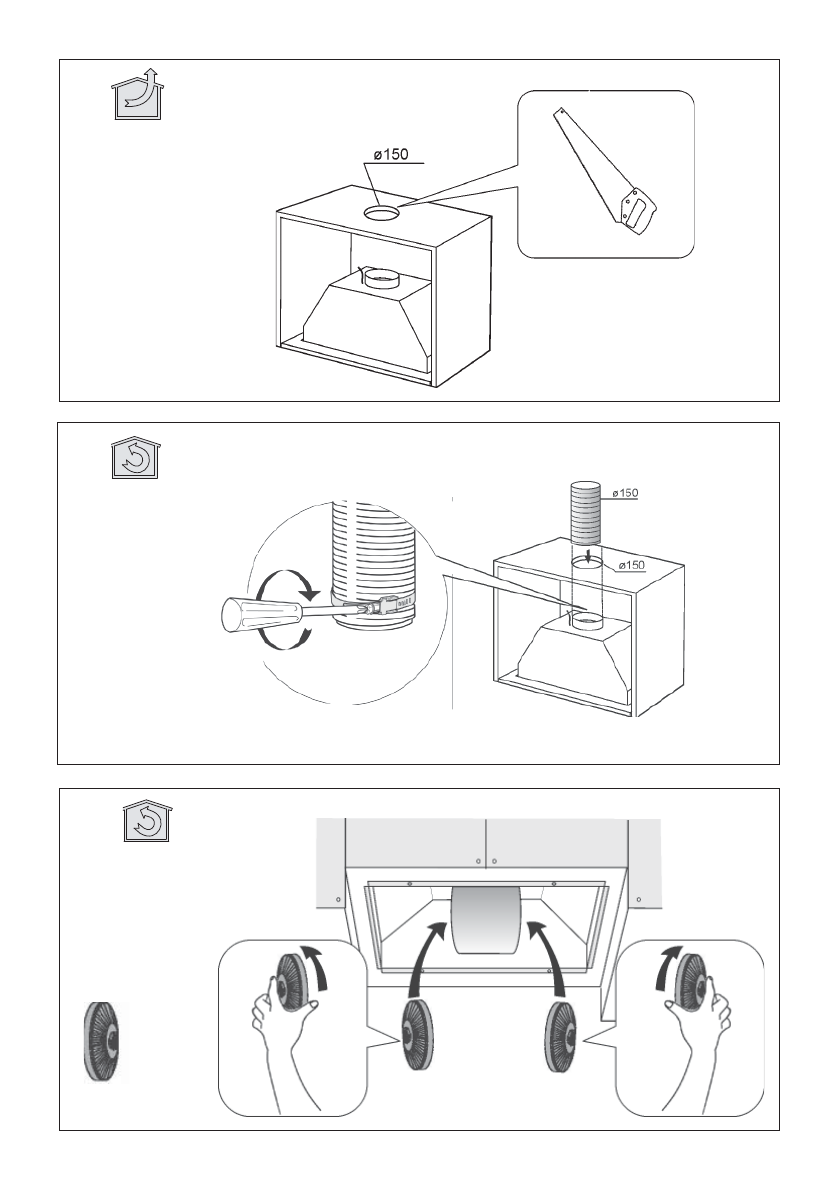 ø150

ø150

ø150