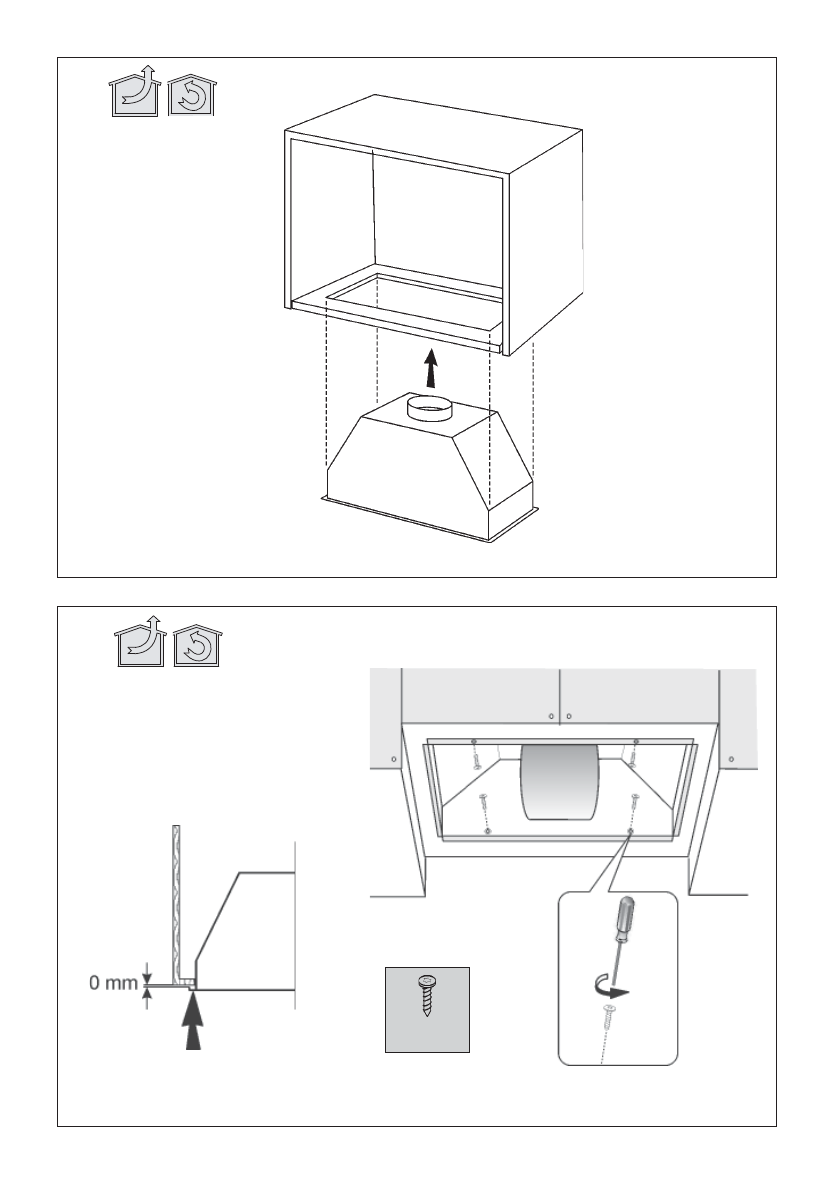 0 mm