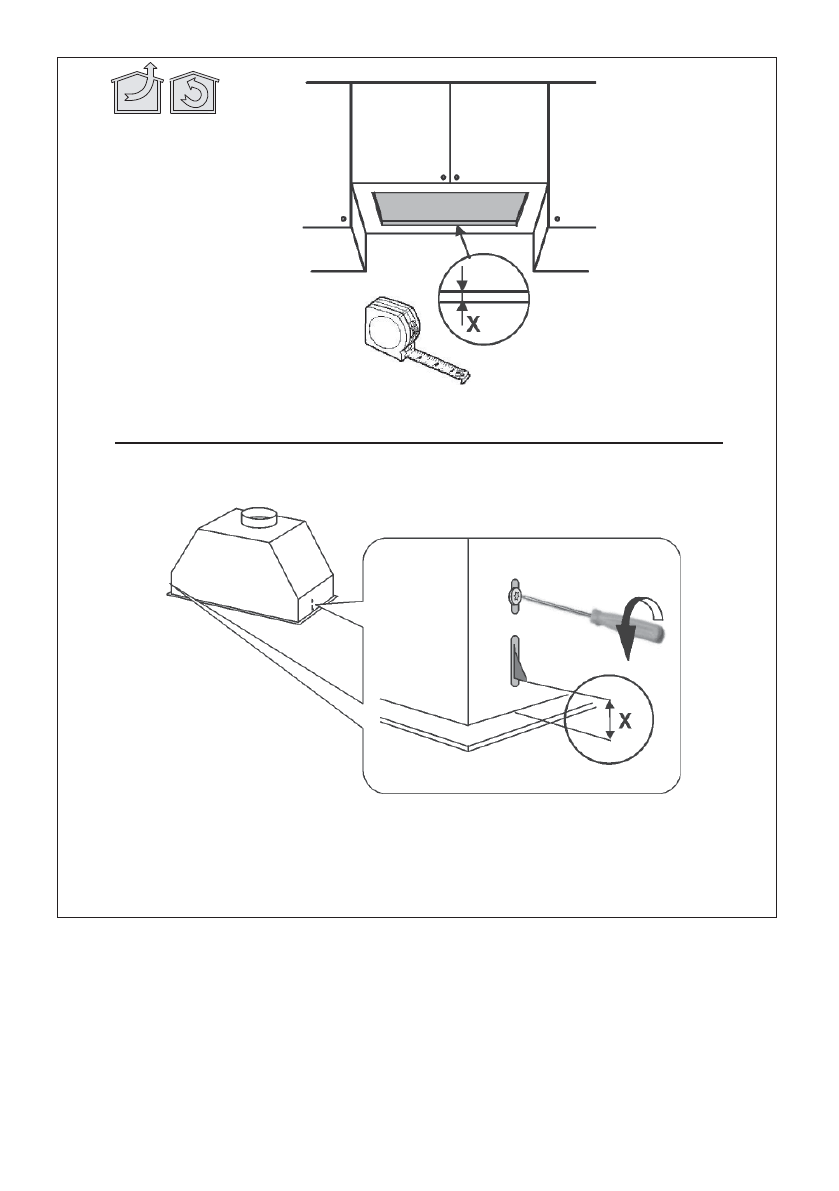 X

X