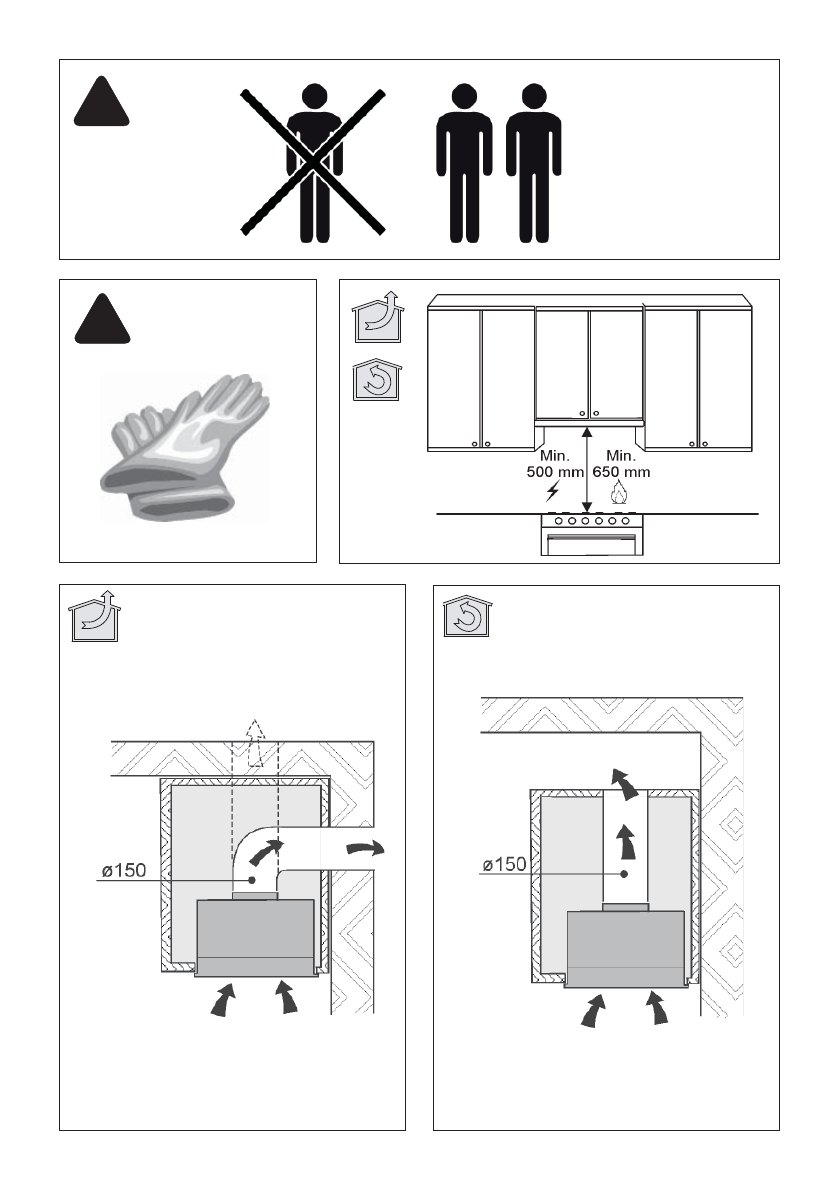 Min.
500 mm

Min.
650 mm

ø150

ø150