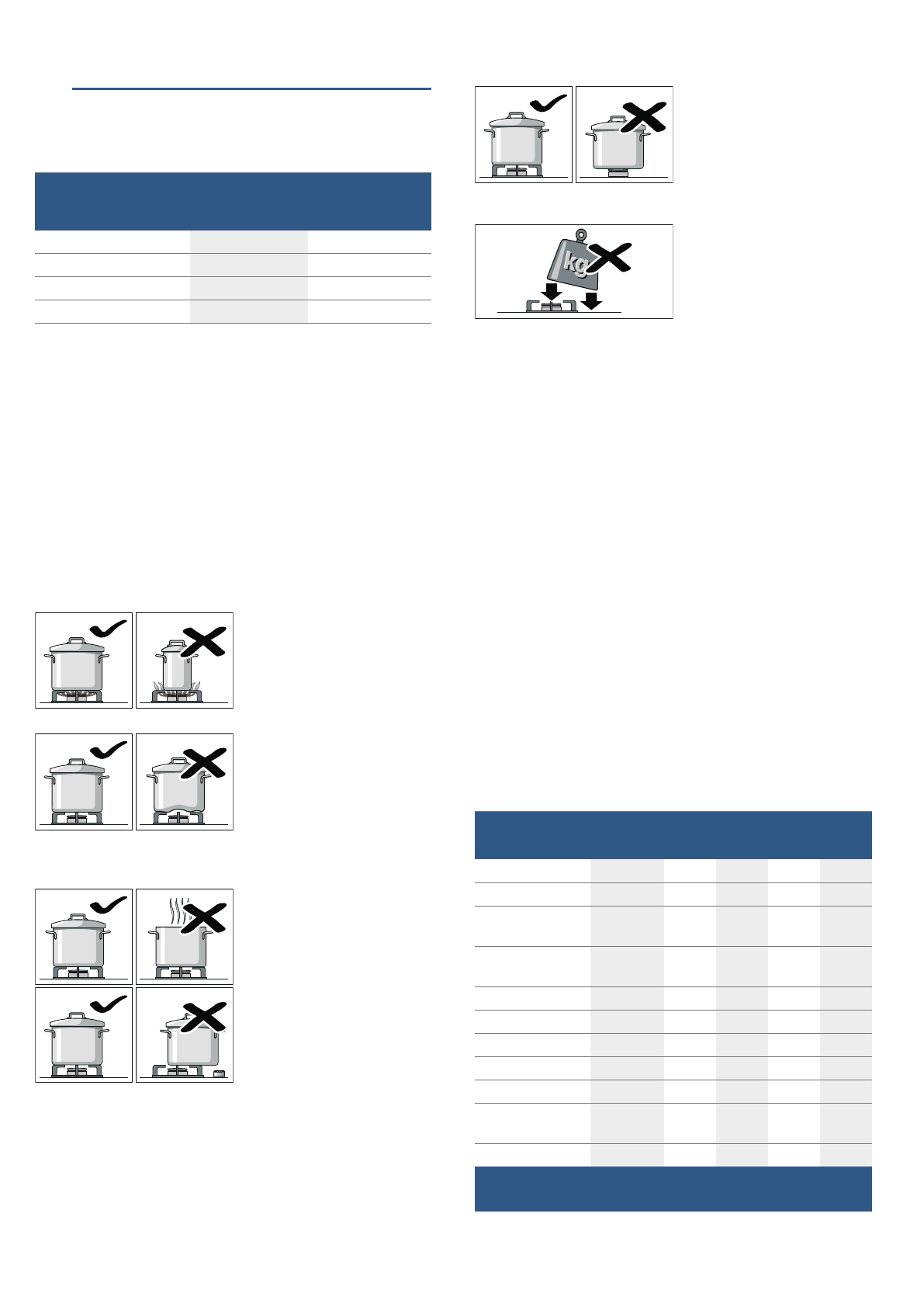 kg