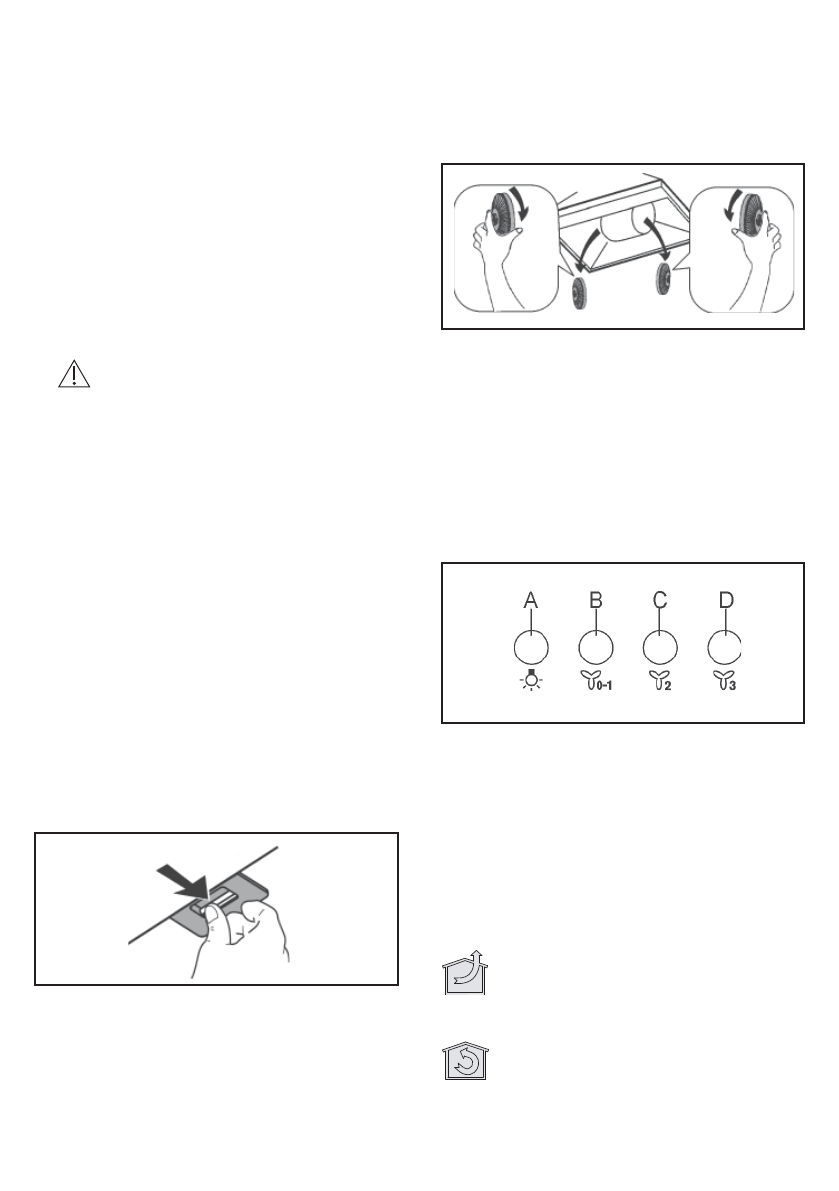 A B C D

0-1 2 3