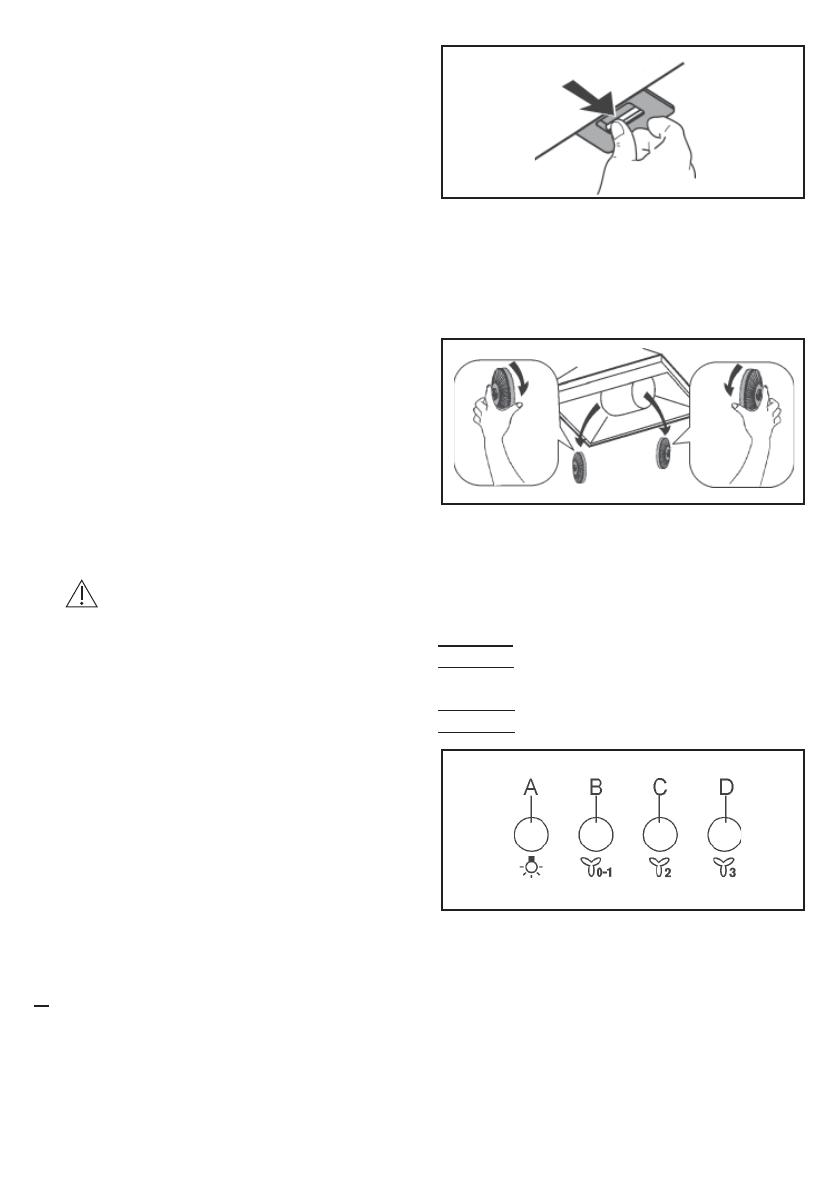 A B C D

0-1 2 3