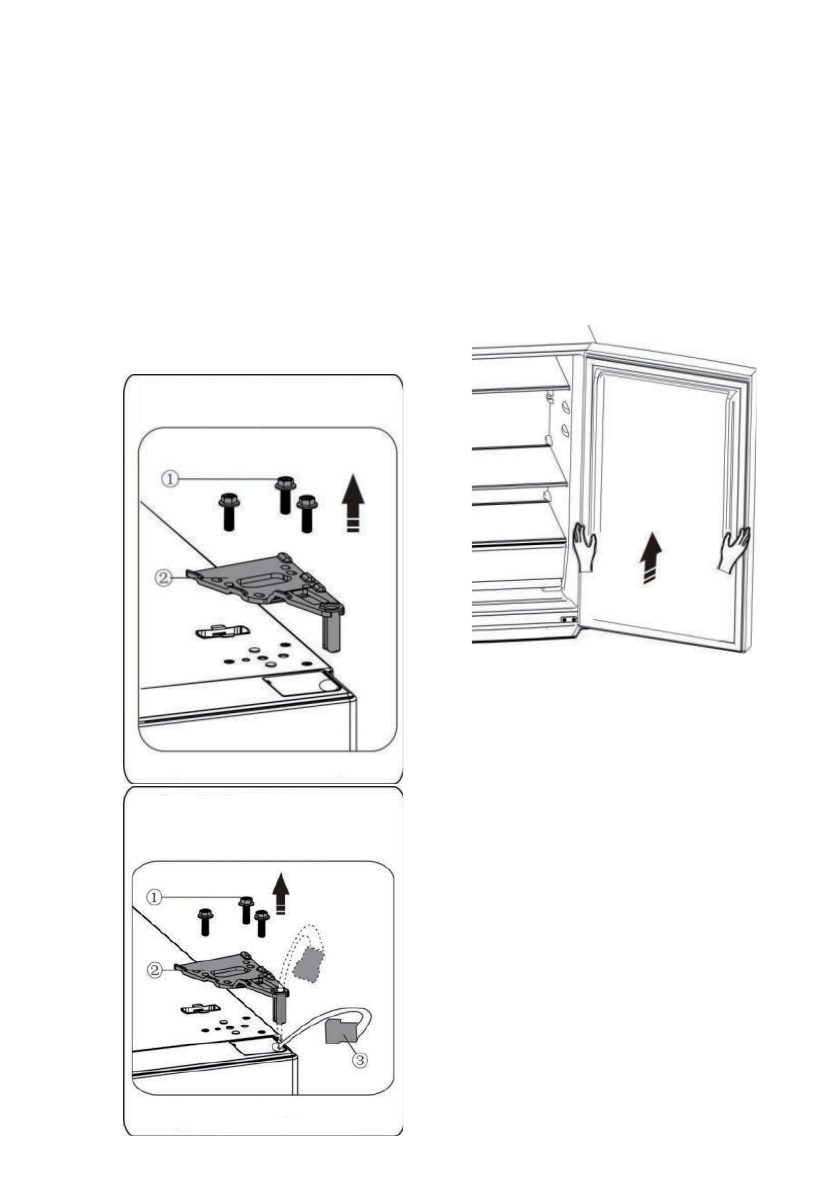 ①
②

①
②
③