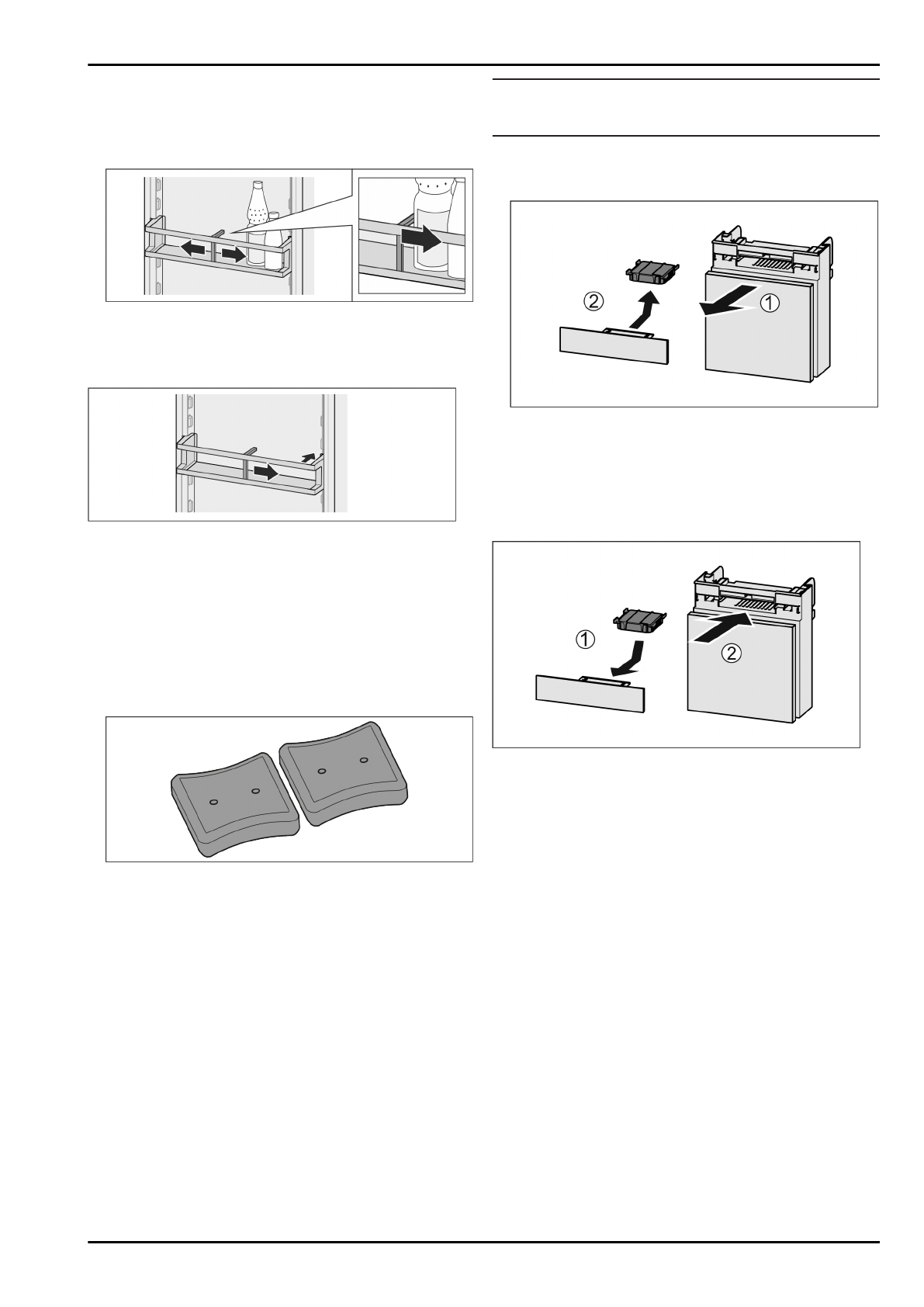 ②
①

①
②