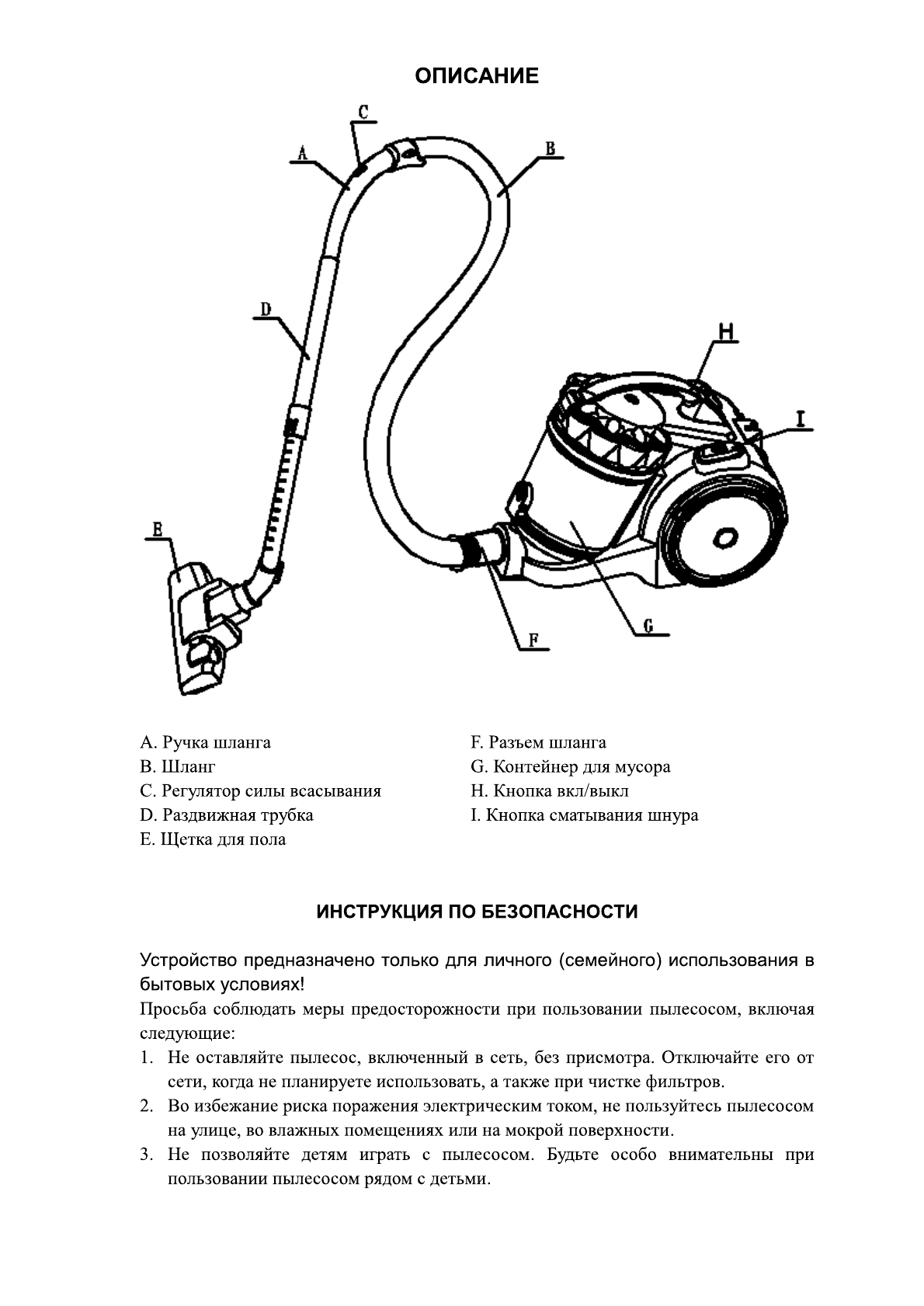 ОПИСАНИЕ

C
A
B
D
H
I
E
F
G

A. Ручка шланга
B. Шланг
C. Регулятор силы всасывания
D. Раздвижная трубка
E. Щетка для пола

F. Разъем шланга
G. Контейнер для мусора
H. Кнопка вкл/выкл
I. Кнопка сматывания шнура

ИНСТРУКЦИЯ ПО БЕЗОПАСНОСТИ

Устройство предназначено только для личного (семейного) использования в бытовых условиях!

Просьба соблюдать меры предосторожности при пользовании пылесосом, включая следующие:

1. Не оставляйте пылесос, включенный в сеть, без присмотра. Отключайте его от сети, когда не планируете использовать, а также при чистке фильтров.
2. Во избежание риска поражения электрическим током, не пользуйтесь пылесосом на улице, во влажных помещениях или на мокрой поверхности.
3. Не позволяйте детям играть с пылесосом. Будьте особо внимательны при пользовании пылесосом рядом с детьми.