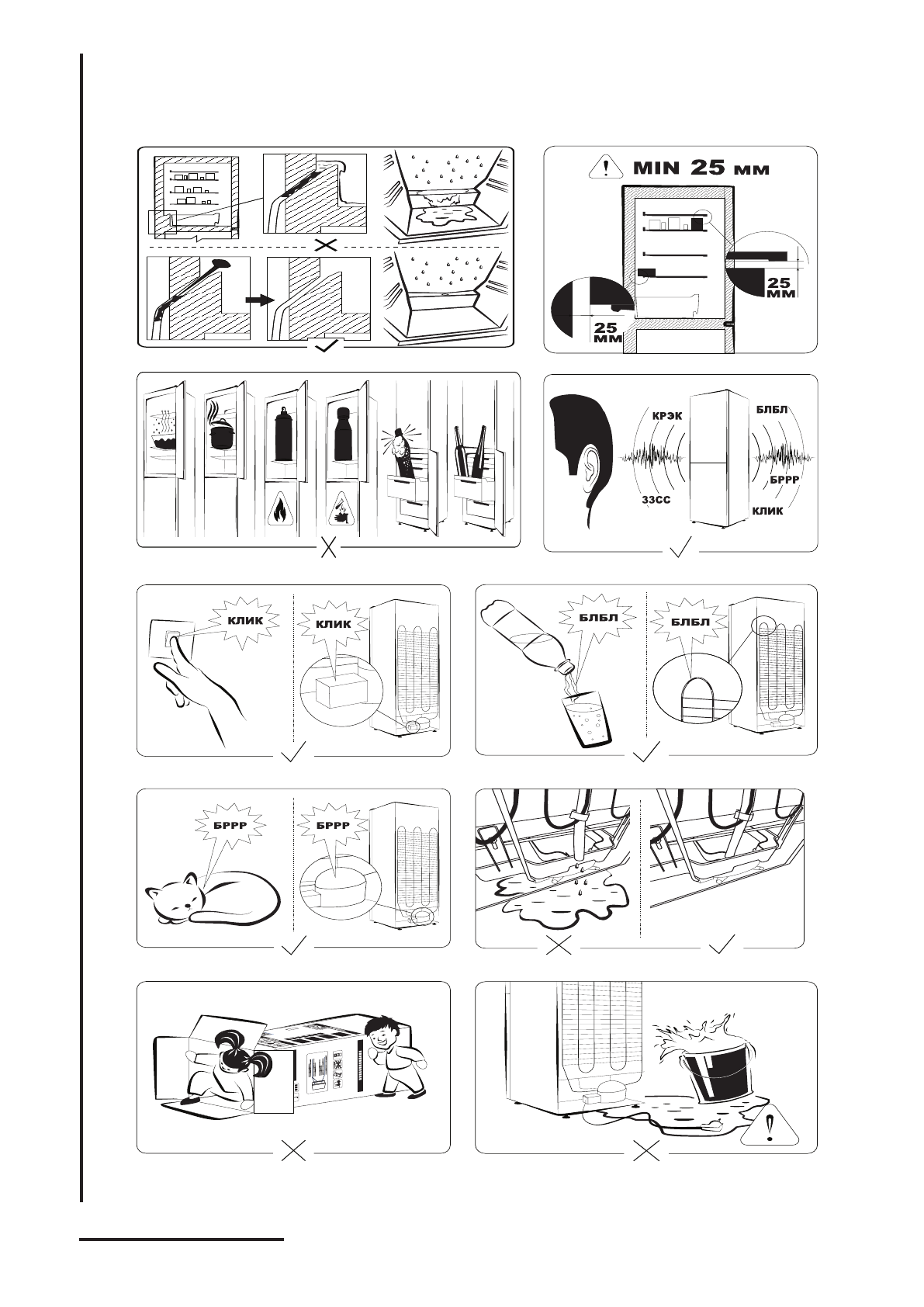 MIN 25 мм

25 мм

25 мм

КРЭК

ЗЗСС

БЛБЛ

БРРР

КЛИК

КЛИК

КЛИК

БЛБЛ

БЛБЛ

БРРР

БРРР