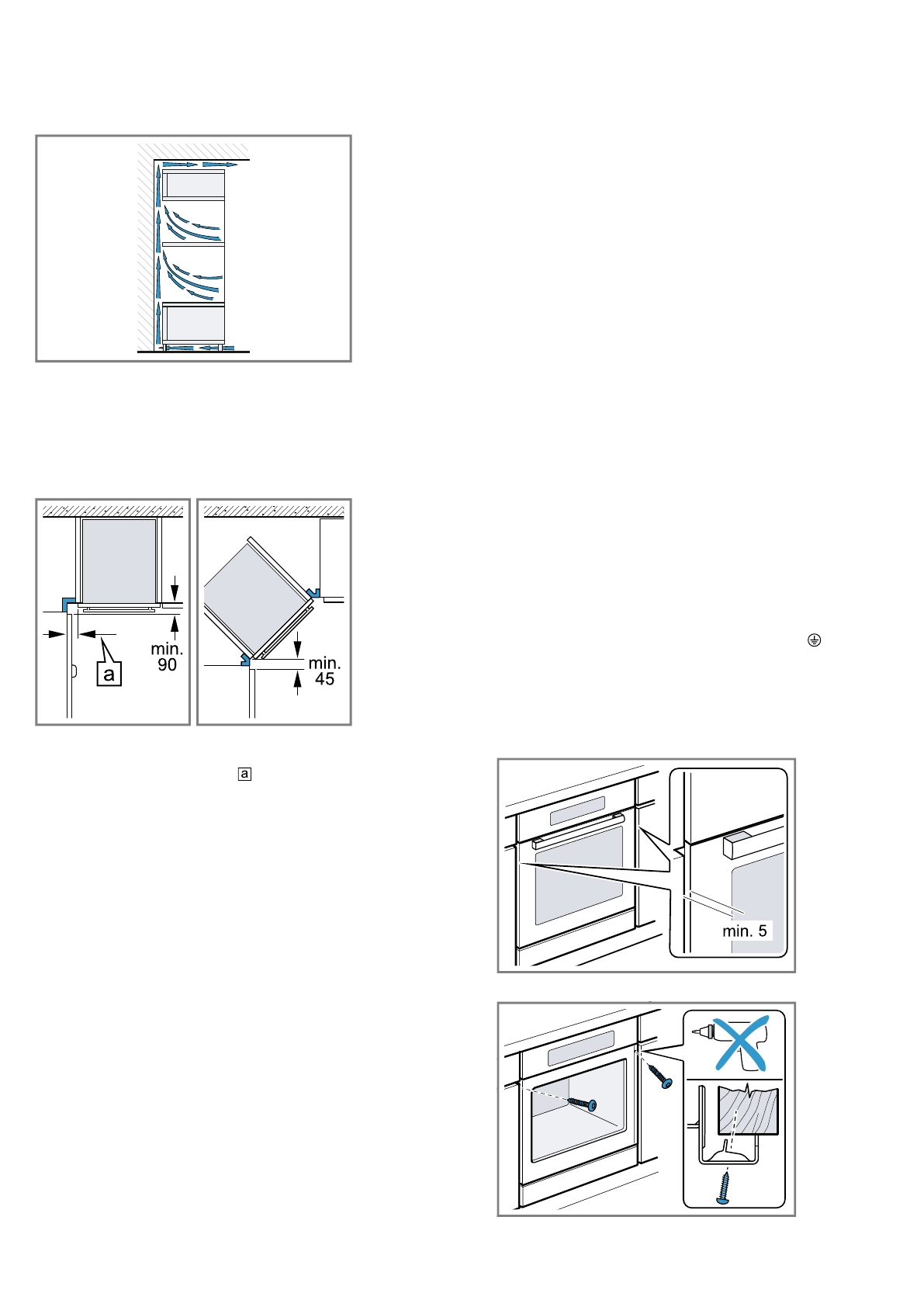 min.
90

a

min.
45

a

min. 5