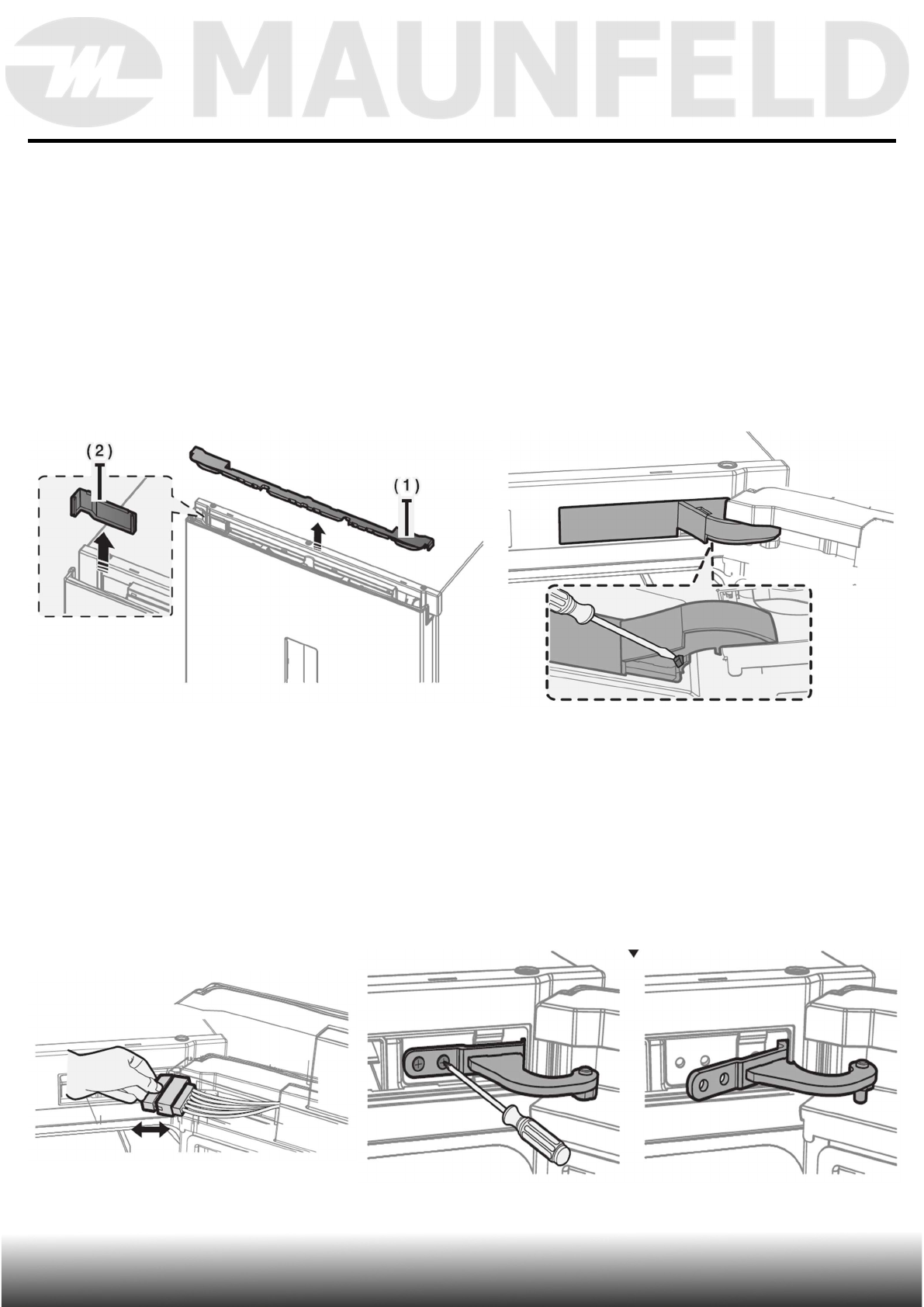 MAUNFELD

(2)

(1)