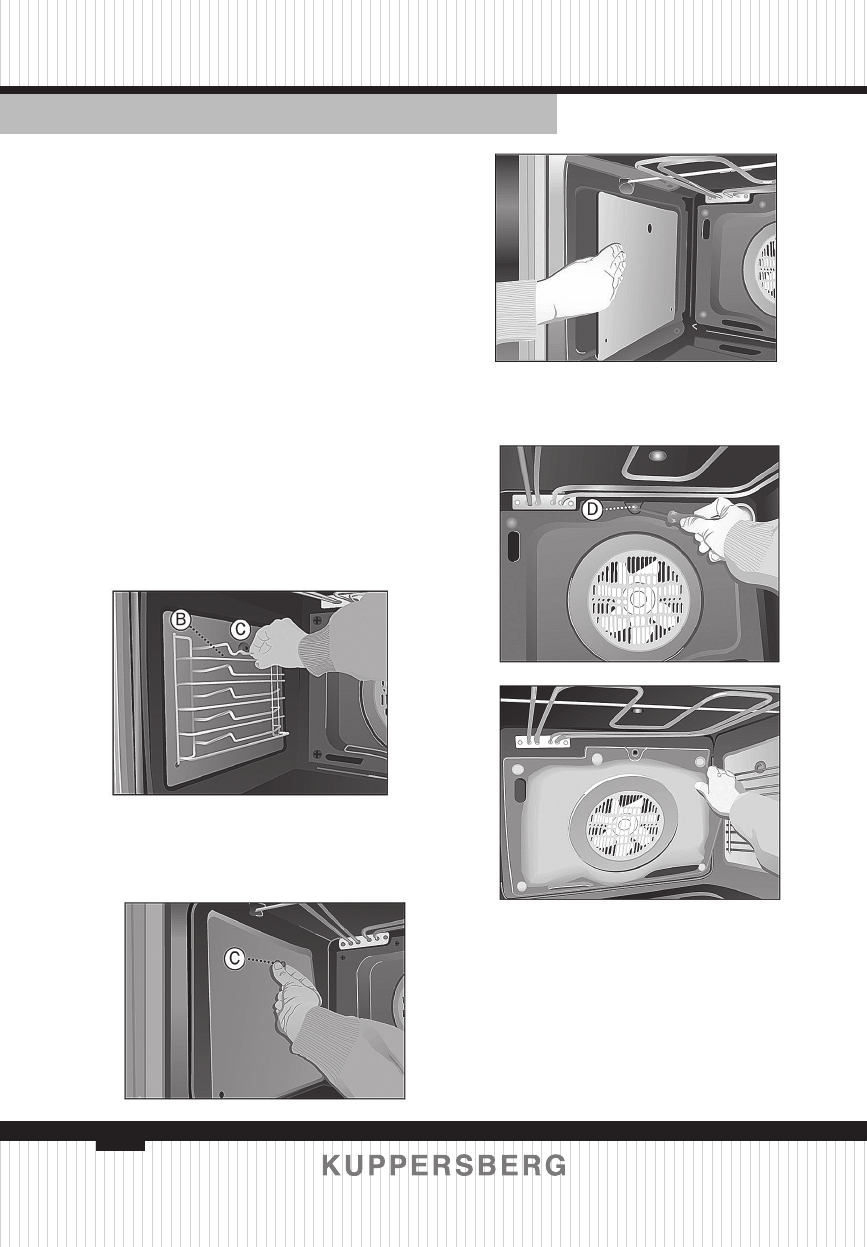 B

C

C

D

KUPPERSBERG