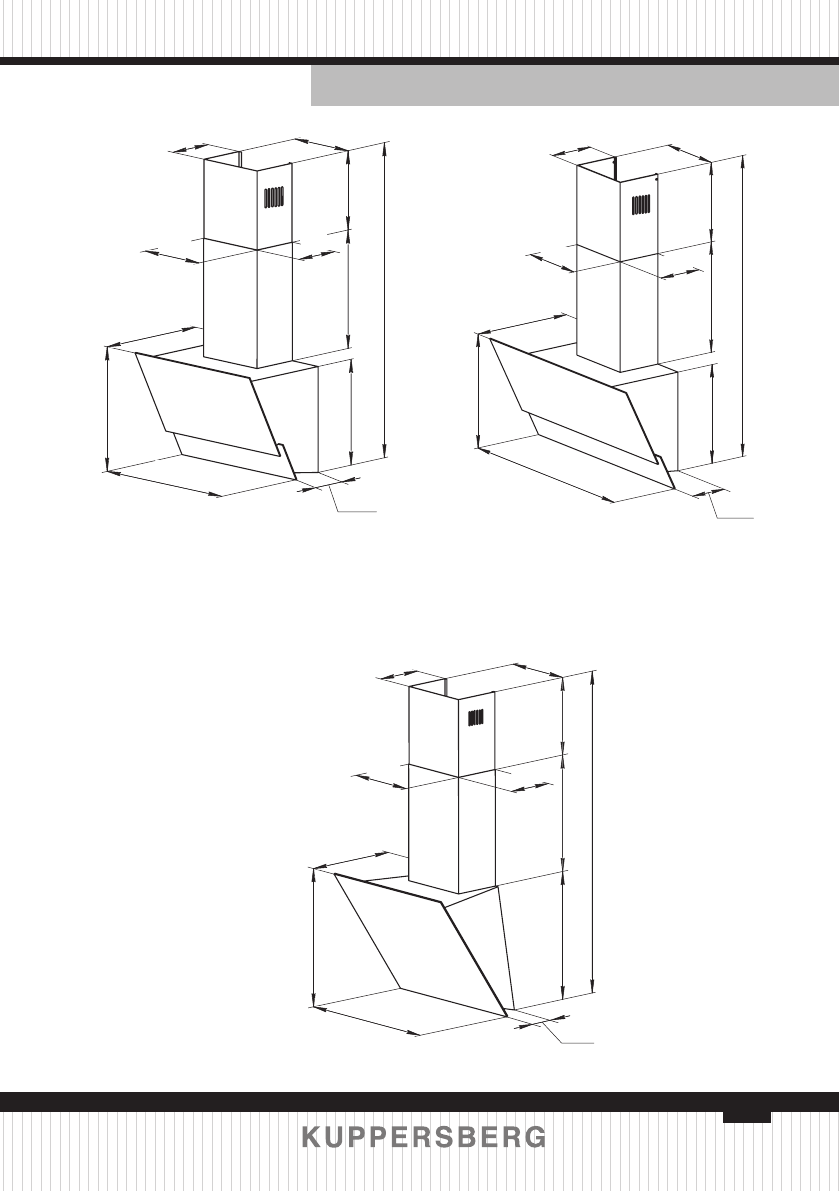 KUPPERSBERG