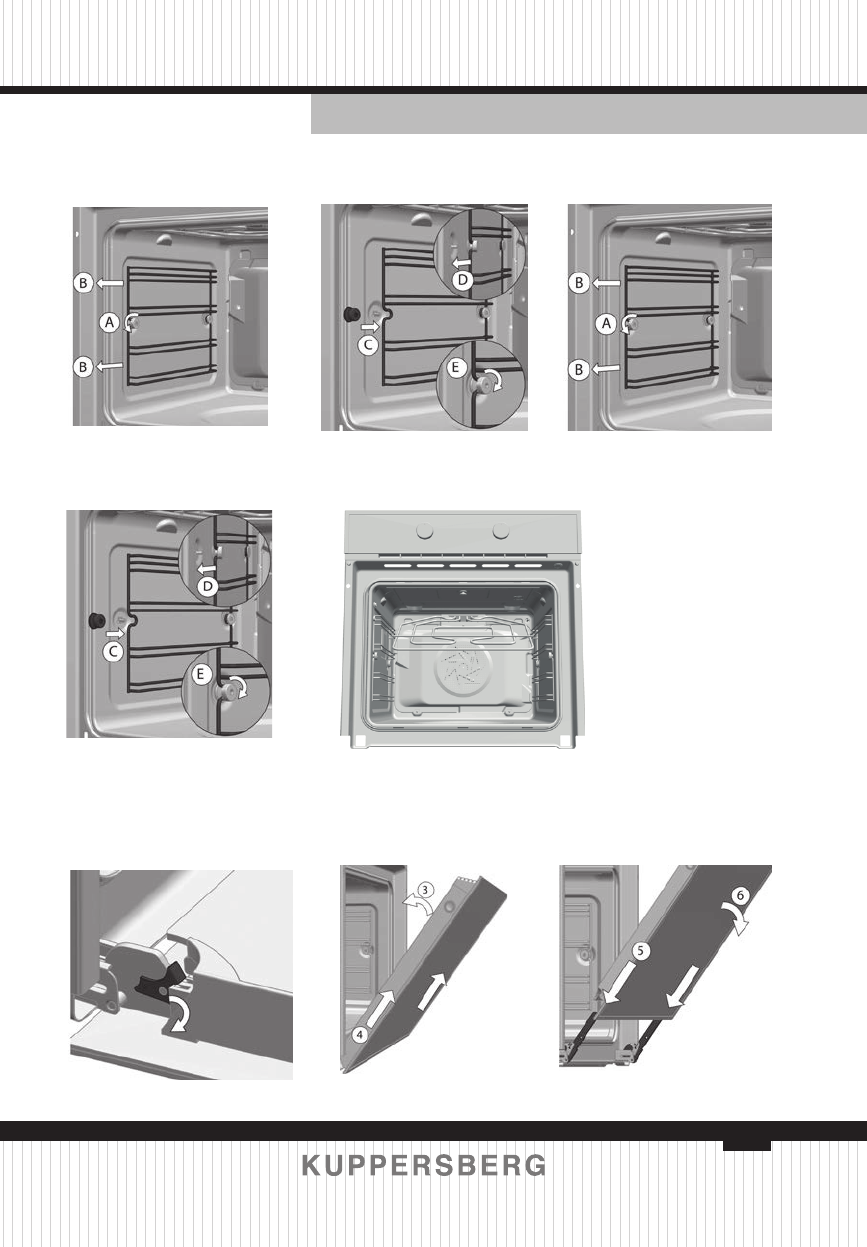 B
A
B

D
C
E

B
A
B

D
C
E

3
4

6
5

KUPPERSBERG