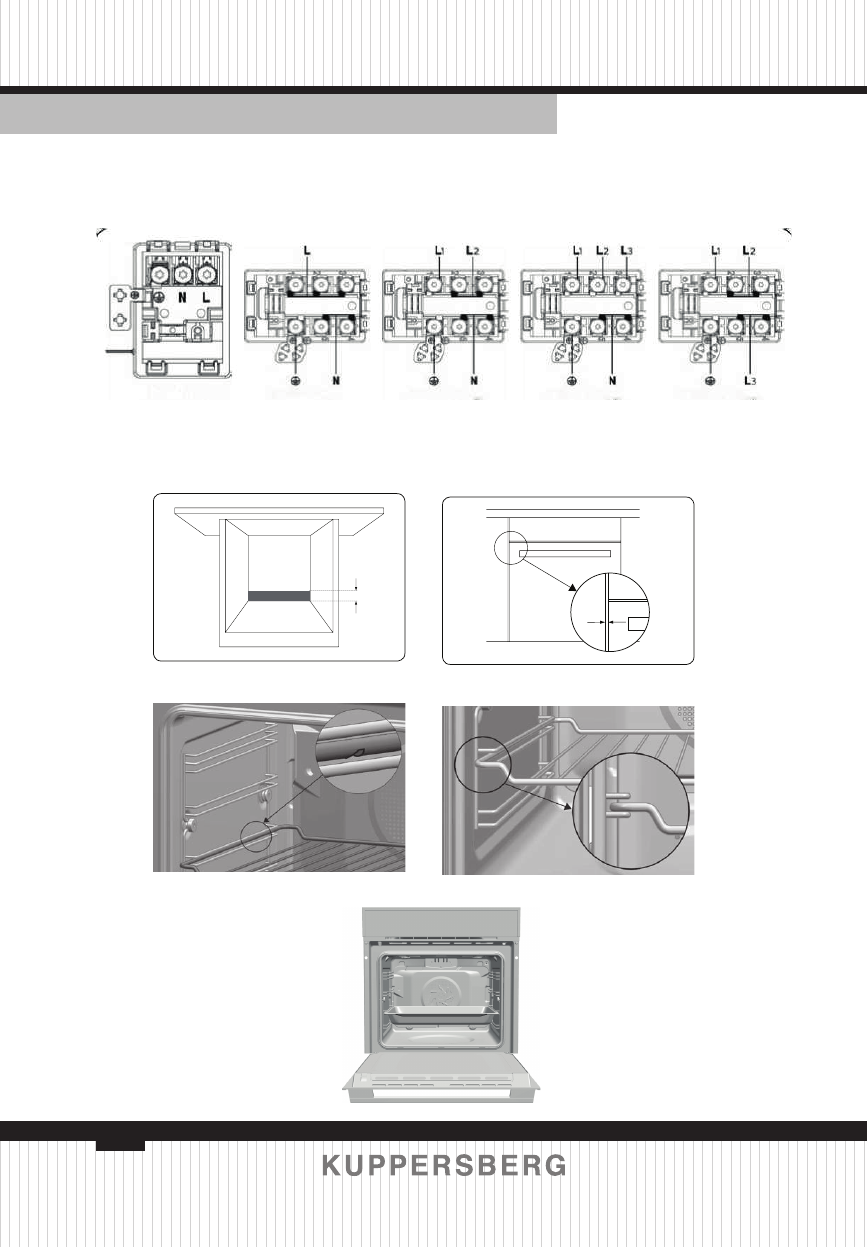 N L

L

N

L1 L2

N

L1 L2 L3

N

L1 L2

L3

KUPPERSBERG