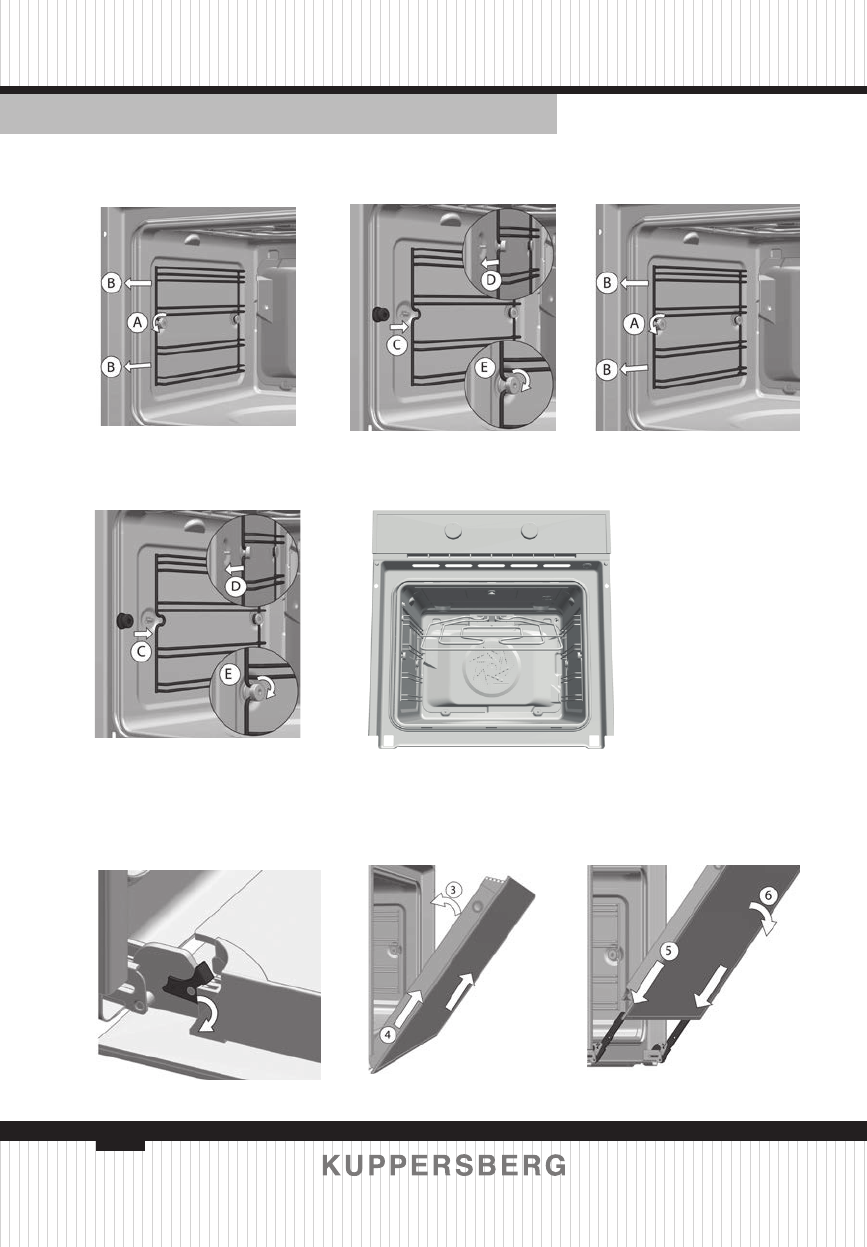 B
A
B

D
C
E

B
A
B

D
C
E

3
4

6
5

KUPPERSBERG