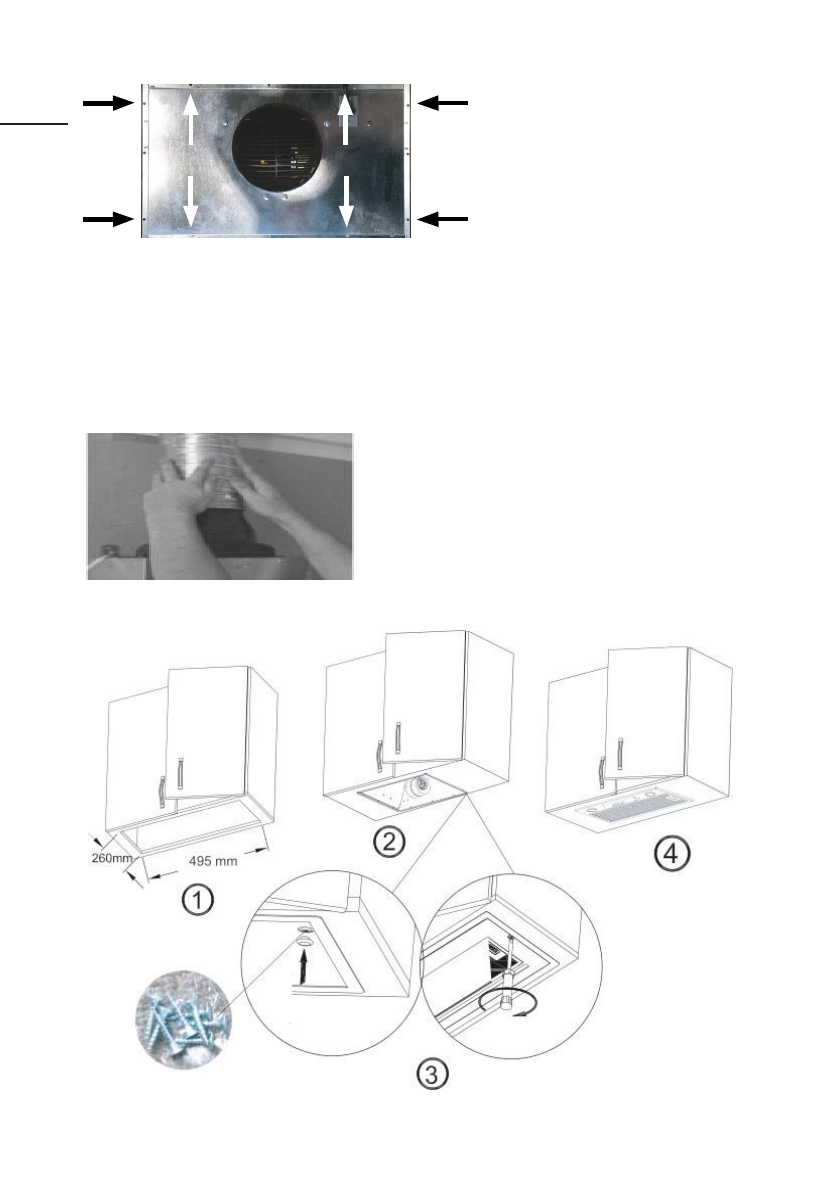 260mm
495 mm
①
②
③
④