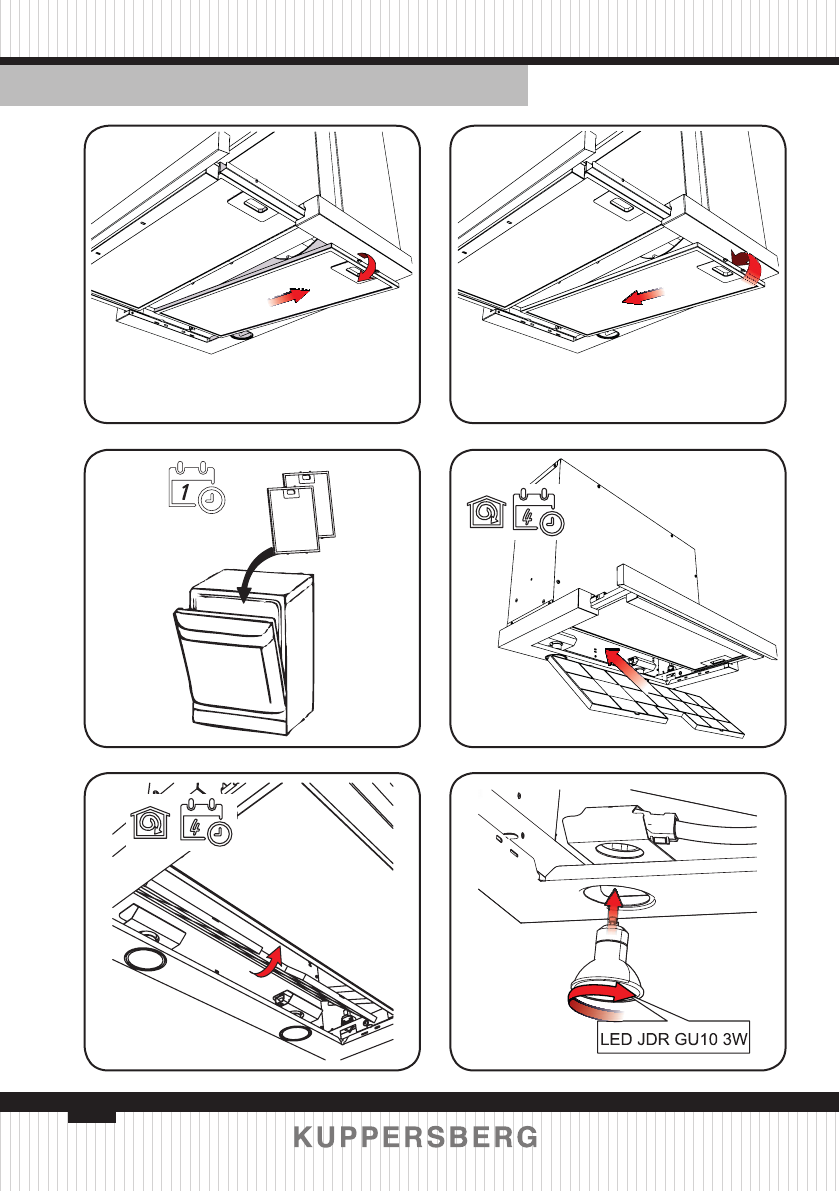 1

4

4

LED JDR GU10 3W

KUPPERSBERG