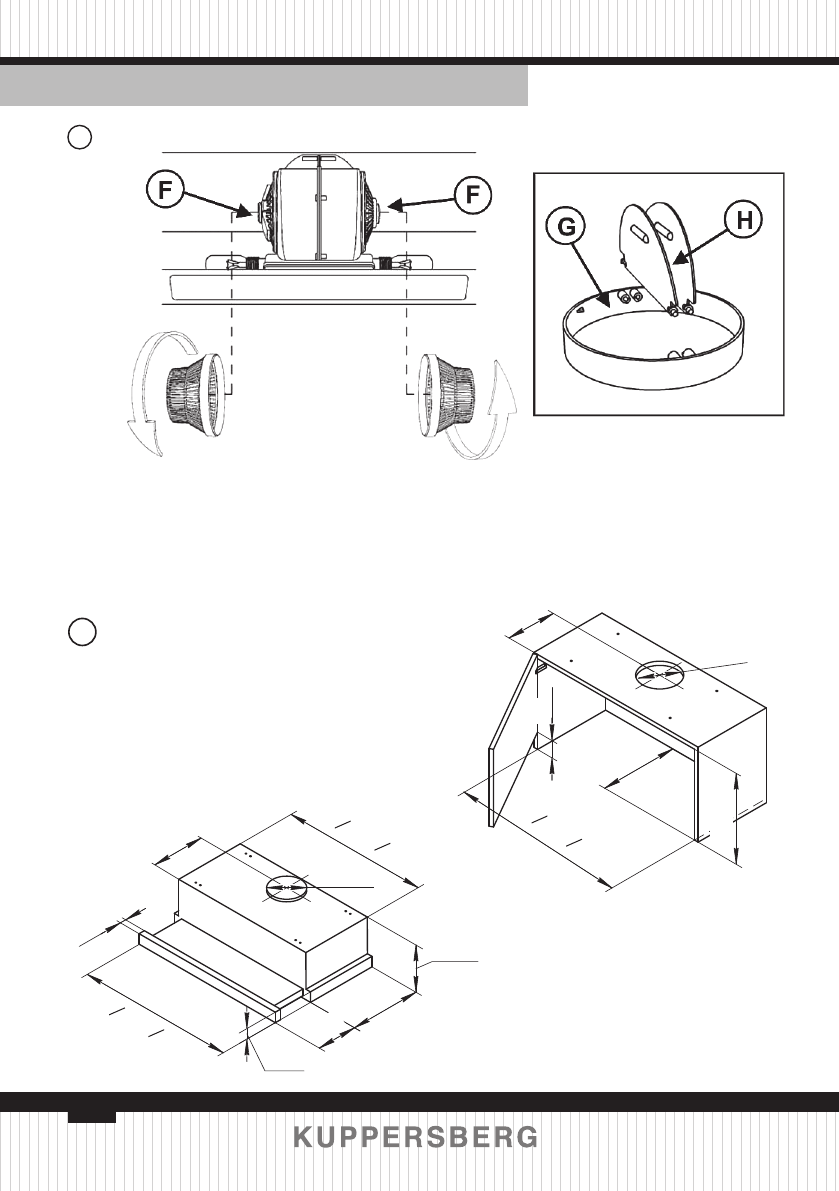 F
F
G
H

KUPPERSBERG