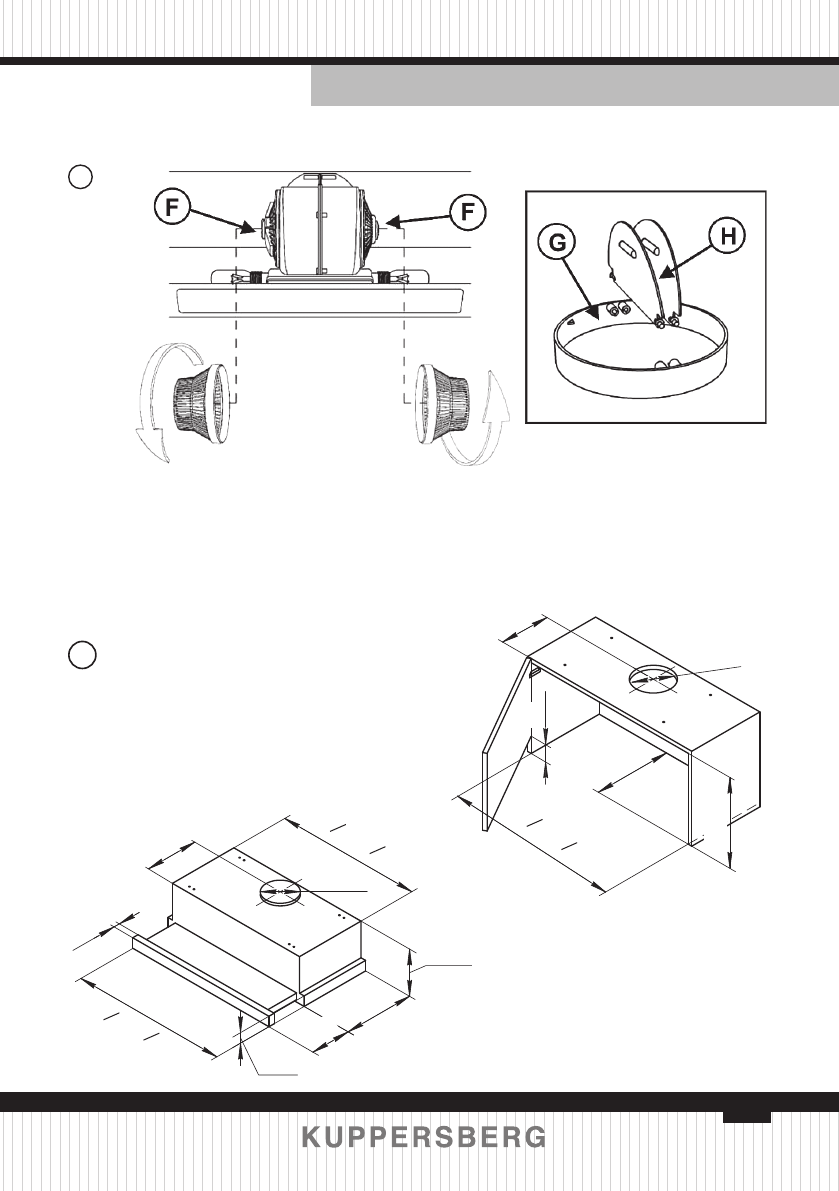 F

F

G

H

KUPPERSBERG