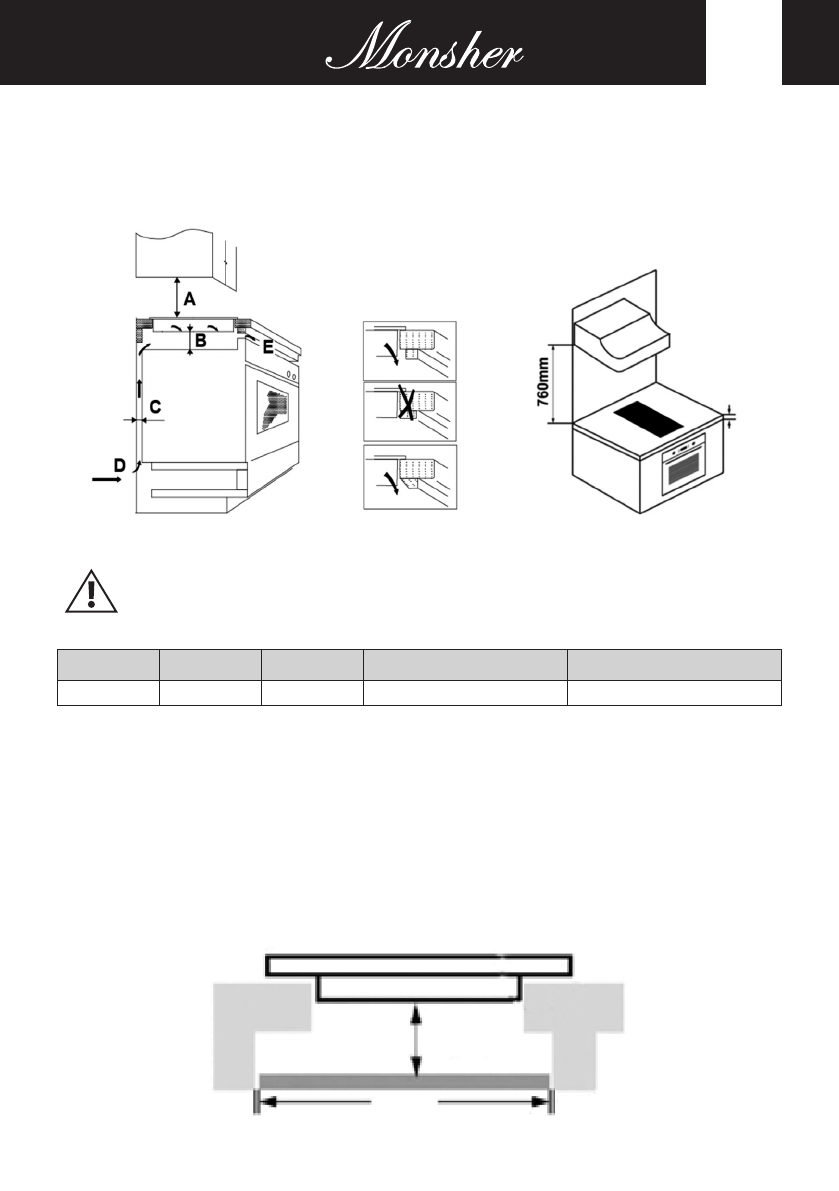 Monsher

A

B

E

C

D

760mm