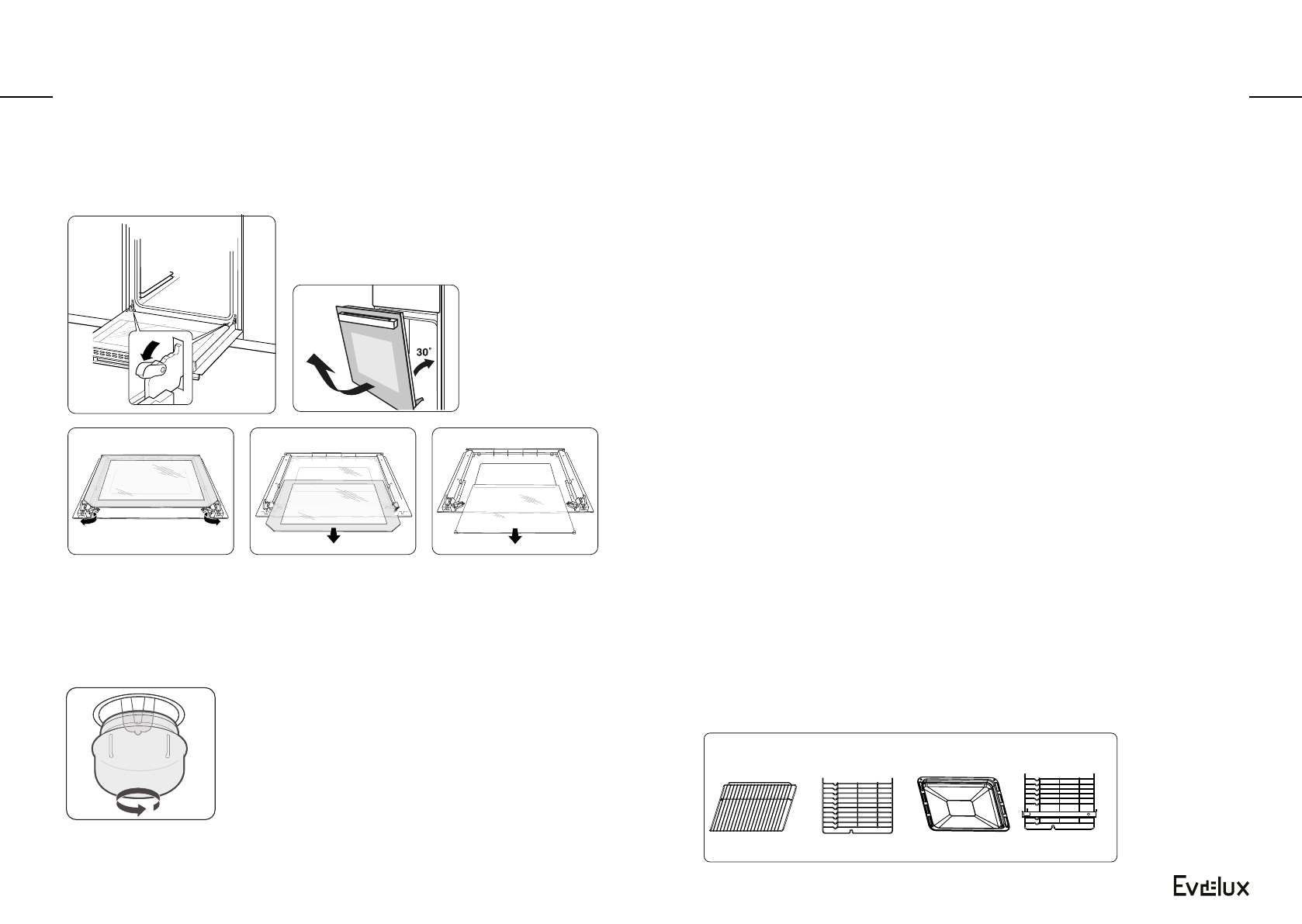 30°

Evelux