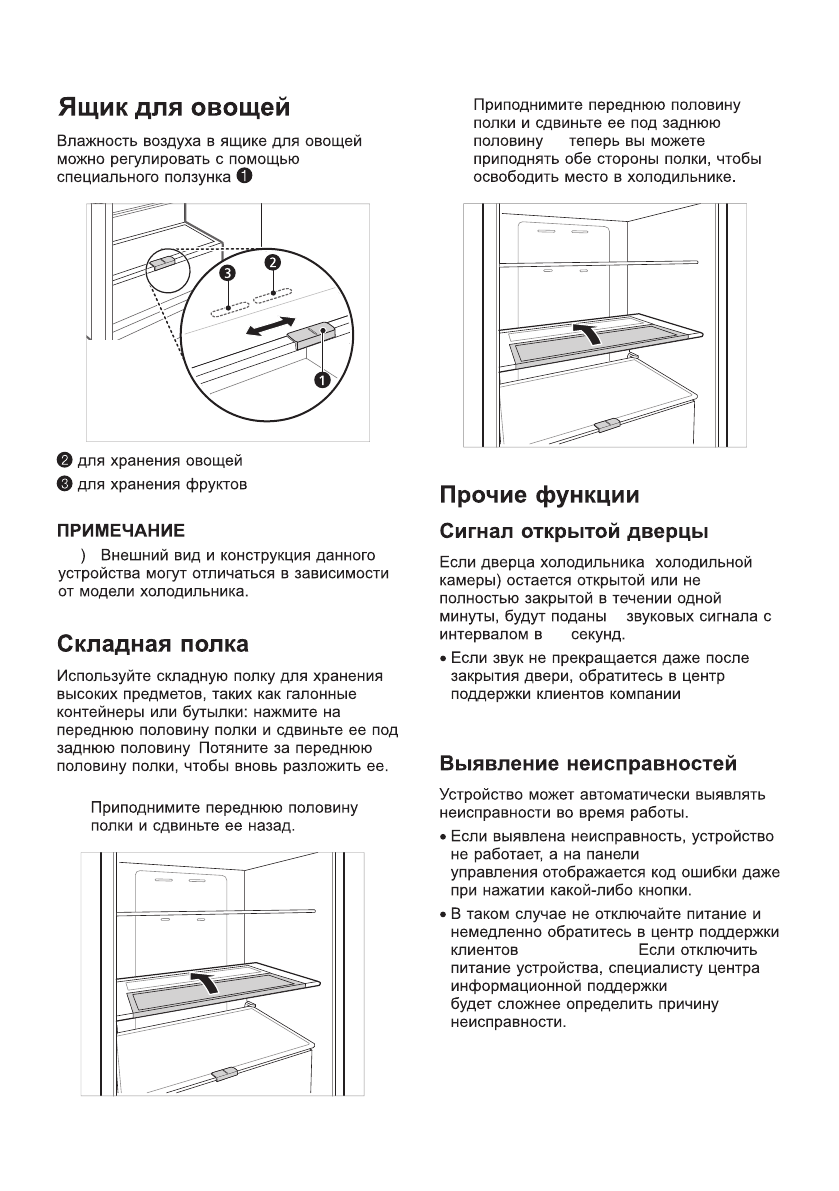 Ящик для овощей

Влажность воздуха в ящике для овощей можно регулировать с помощью специального ползунка ❶

❸ ❷

❶

❷ для хранения овощей
❸ для хранения фруктов

ПРИМЕЧАНИЕ

) Внешний вид и конструкция данного устройства могут отличаться в зависимости от модели холодильника.

Складная полка

Используйте складную полку для хранения высоких предметов, таких как галонные контейнеры или бутылки: нажмите на переднюю половину полки и сдвиньте ее под заднюю половину Потяните за переднюю половину полки, чтобы вновь разложить ее.

Приподнимите переднюю половину полки и сдвиньте ее назад.

Приподнимите переднюю половину полки и сдвиньте ее под заднюю половину теперь вы можете приподнять обе стороны полки, чтобы освободить место в холодильнике.

Прочие функции

Сигнал открытой дверцы

Если дверца холодильника холодильной камеры) остается открытой или не полностью закрытой в течении одной минуты, будут поданы звуковых сигнала с интервалом в секунд.

• Если звук не прекращается даже после закрытия двери, обратитесь в центр поддержки клиентов компании

Выявление неисправностей

Устройство может автоматически выявлять неисправности во время работы.

• Если выявлена неисправность, устройство не работает, а на панели управления отображается код ошибки даже при нажатии какой-либо кнопки.

• В таком случае не отключайте питание и немедленно обратитесь в центр поддержки клиентов Если отключить питание устройства, специалисту центра информационной поддержки будет сложнее определить причину неисправности.