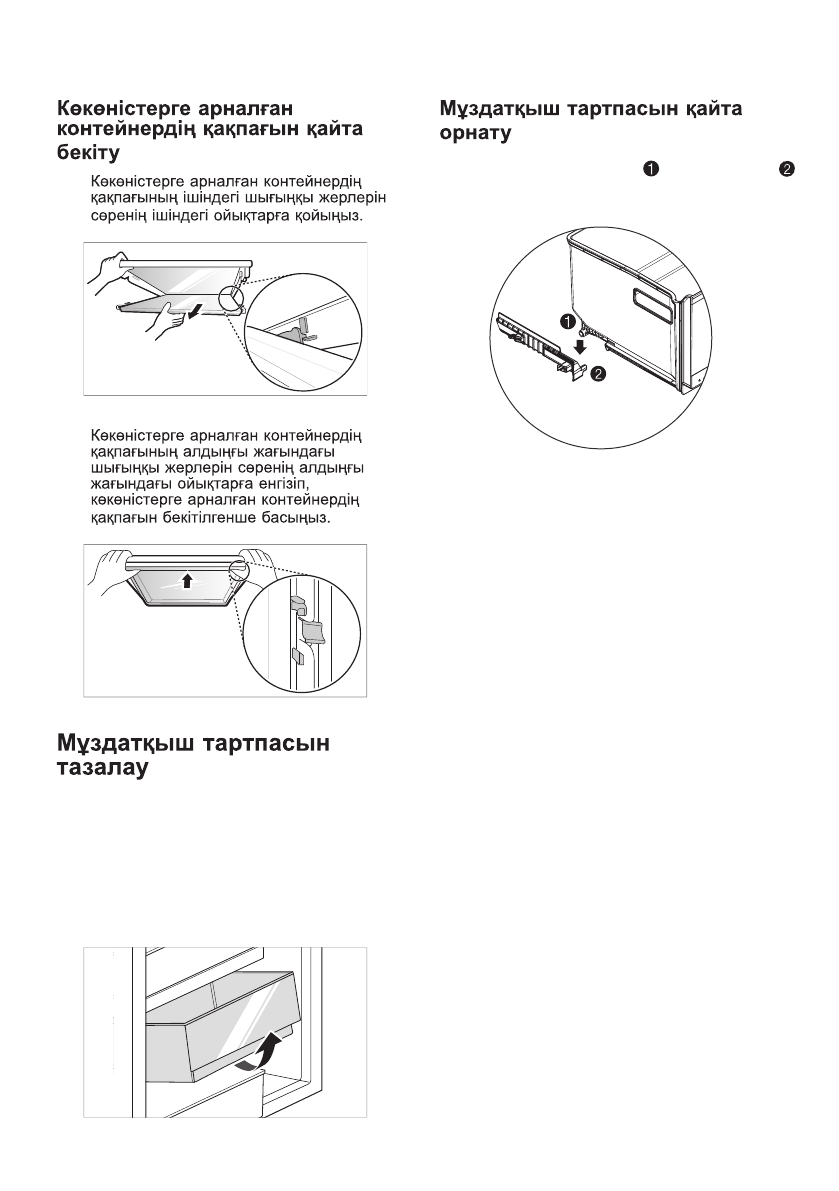 Көкөністерге арналған контейнердің қақпағын қайта бекіту

Көкөністерге арналған контейнердің қақпағының ішіндегі шығыңқы жерлерін сөренің ішіндегі ойықтарға қойыңыз.

Көкөністерге арналған контейнердің қақпағының алдыңғы жағындағы шығыңқы жерлерін сөренің алдыңғы жағындағы ойықтарға енгізіп, көкөністерге арналған контейнердің қақпағын бекітілгенше басыңыз.

Мұздатқыш тартпасын тазалау

Мұздатқыш тартпасын қайта орнату

❶ ❷

❶

❷