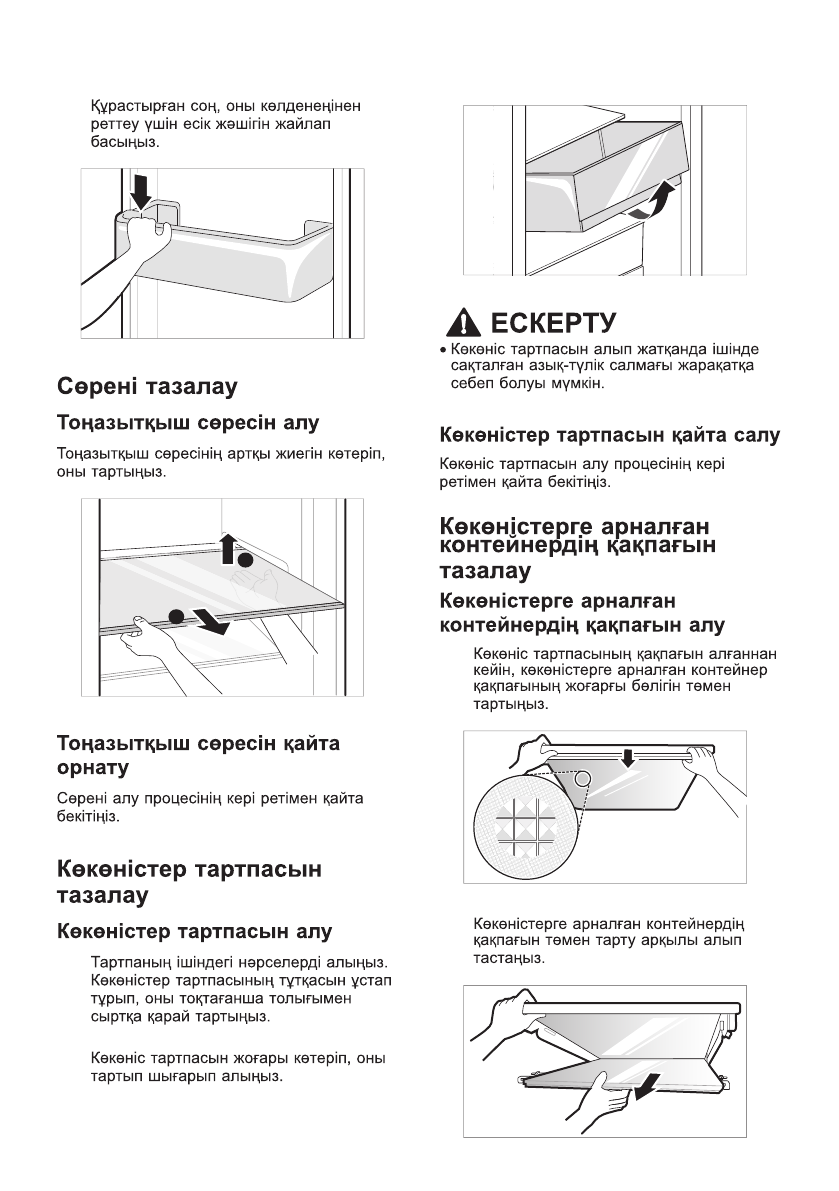 Құрастырған соң, оны көлденеңінен реттеу үшін есік жәшігін жайлап басыңыз.

Сөрені тазалау

Тоңазытқыш сөресін алу

Тоңазытқыш сөресінің артқы жиегін көтеріп, оны тартыңыз.

Тоңазытқыш сөресін қайта орнату

Сөрені алу процесінің кері ретімен қайта бекітіңіз.

Көкөністер тартпасын тазалау

Көкөністер тартпасын алу

Тартпаның ішіндегі нәрселерді алыңыз. Көкөністер тартпасының тұтқасын ұстап тұрып, оны тоқтағанша толығымен сыртқа қарай тартыңыз.

Көкөніс тартпасын жоғары көтеріп, оны тартып шығарып алыңыз.

ЕСКЕРТУ

• Көкөніс тартпасын алып жатқанда ішінде сақталған азық-түлік салмағы жарақатқа себеп болуы мүмкін.

Көкөністер тартпасын қайта салу

Көкөніс тартпасын алу процесінің кері ретімен қайта бекітіңіз.

Көкөністерге арналған контейнердің қақпағын тазалау

Көкөністерге арналған контейнердің қақпағын алу

Көкөніс тартпасының қақпағын алғаннан кейін, көкөністерге арналған контейнер қақпағының жоғарғы бөлігін төмен тартыңыз.

Көкөністерге арналған контейнердің қақпағын төмен тарту арқылы алып тастаңыз.