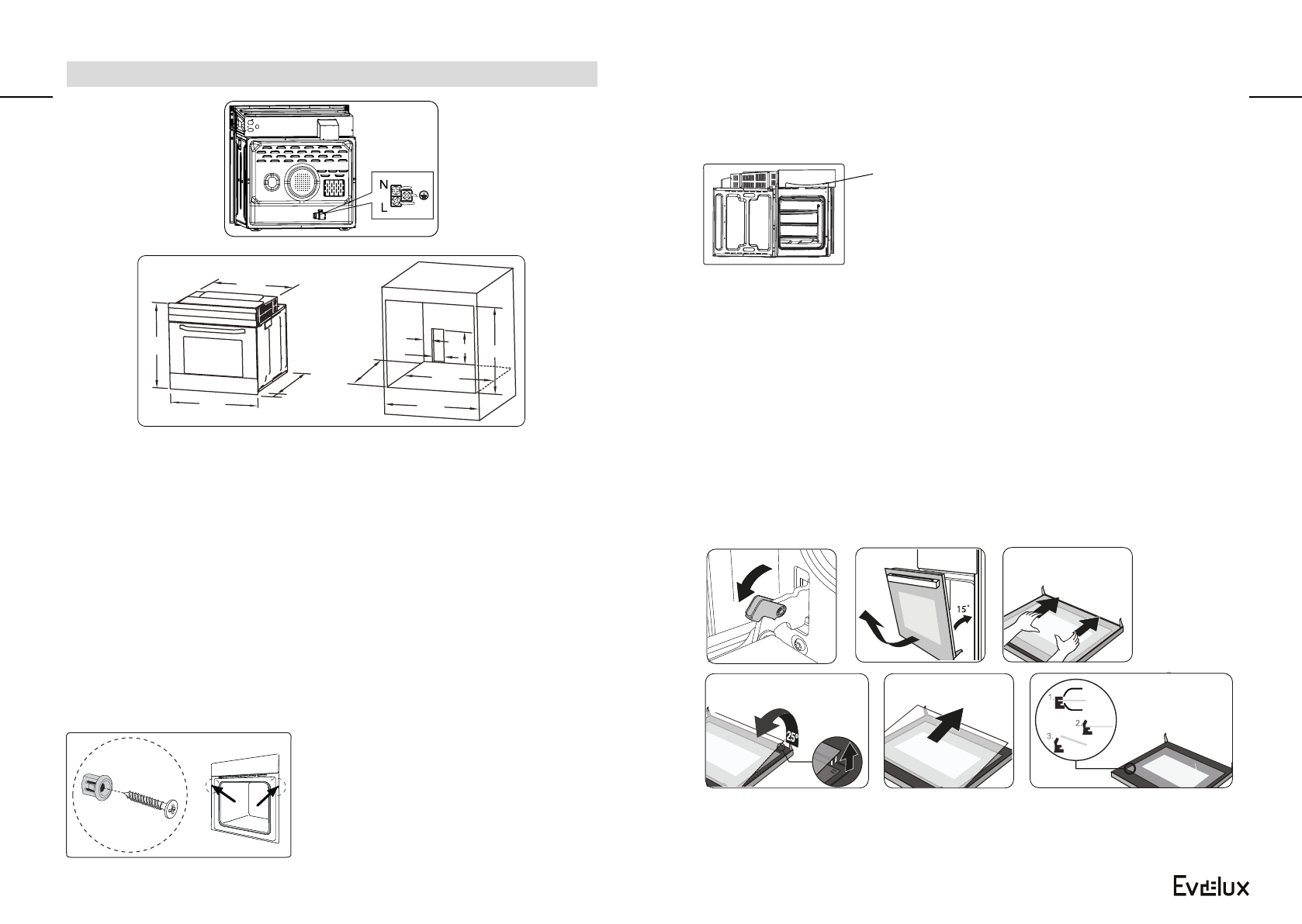 N

L

15°

25°

1.

2.

3.

Evelux