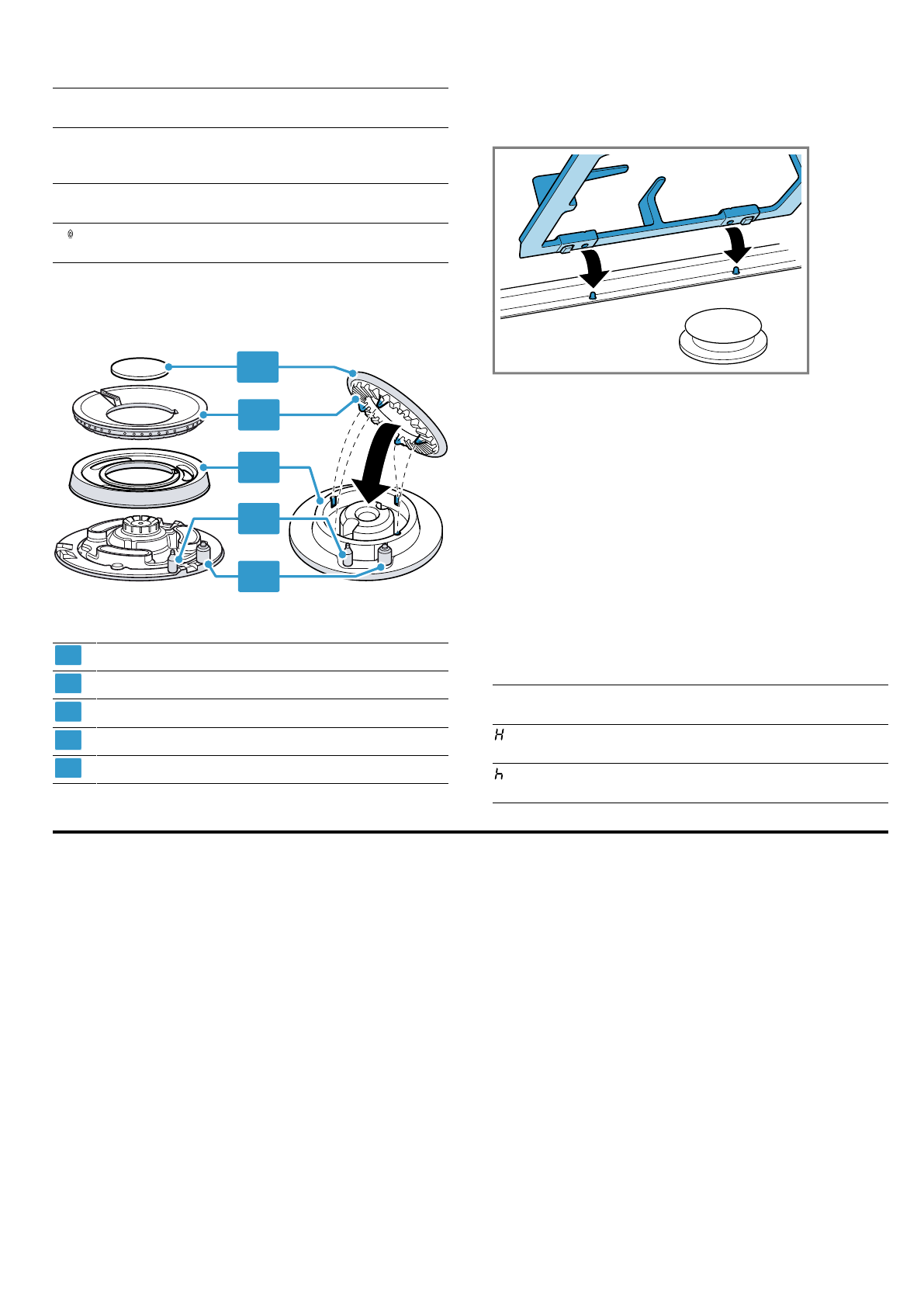 H

h