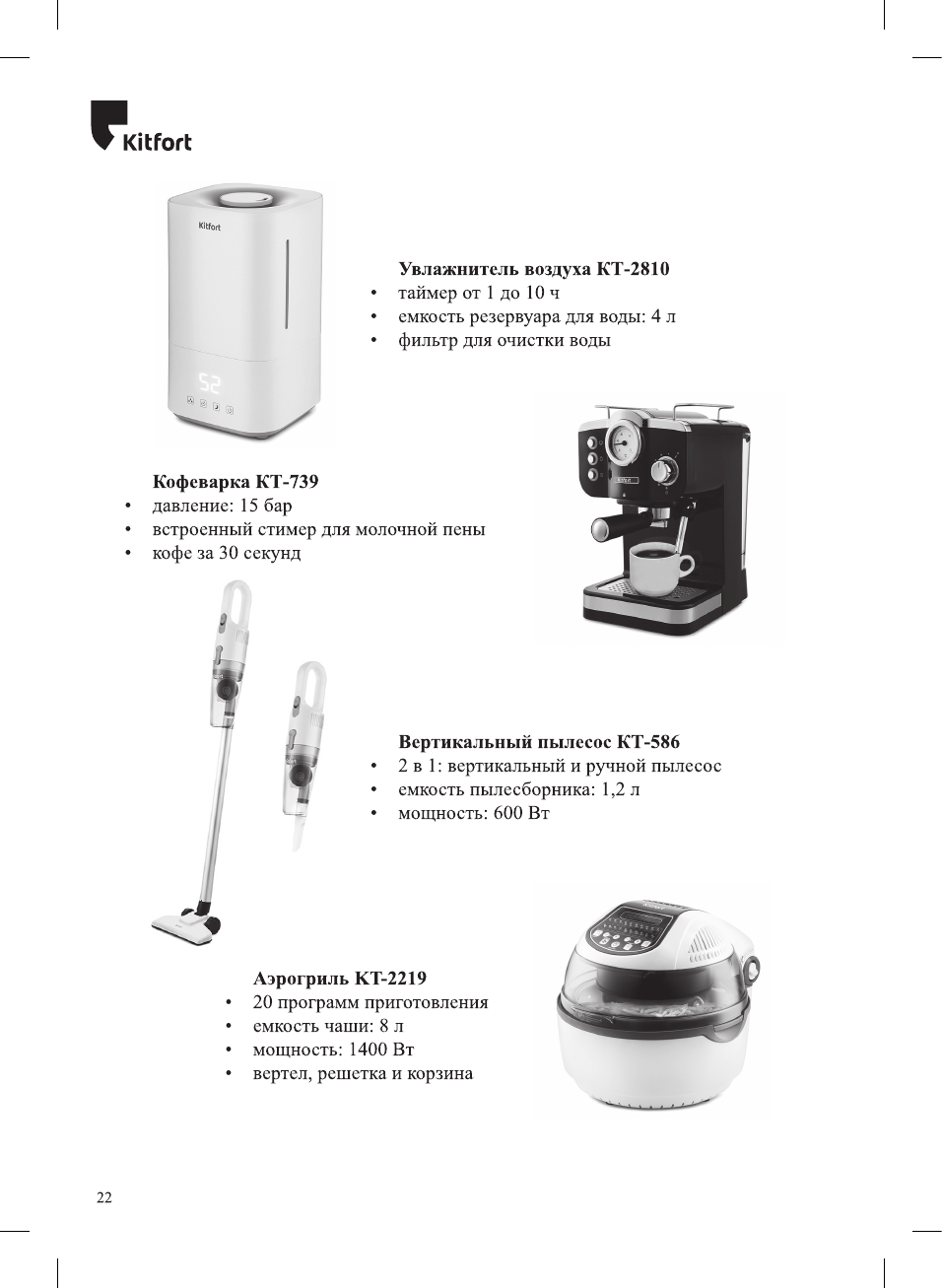 Kitfort

Kitfort

52

Увлажнитель воздуха КТ-2810
• таймер от 1 до 10 ч
• емкость резервуара для воды: 4 л
• фильтр для очистки воды

Кофеварка КТ-739
• давление: 15 бар
• встроенный стимер для молочной пены
• кофе за 30 секунд

Вертикальный пылесос КТ-586
• 2 в 1: вертикальный и ручной пылесос
• емкость пылесборника: 1,2 л
• мощность: 600 Вт

Аэрогриль КТ-2219
• 20 программ приготовления
• емкость чаши: 8 л
• мощность: 1400 Вт
• вертел, решетка и корзина

22