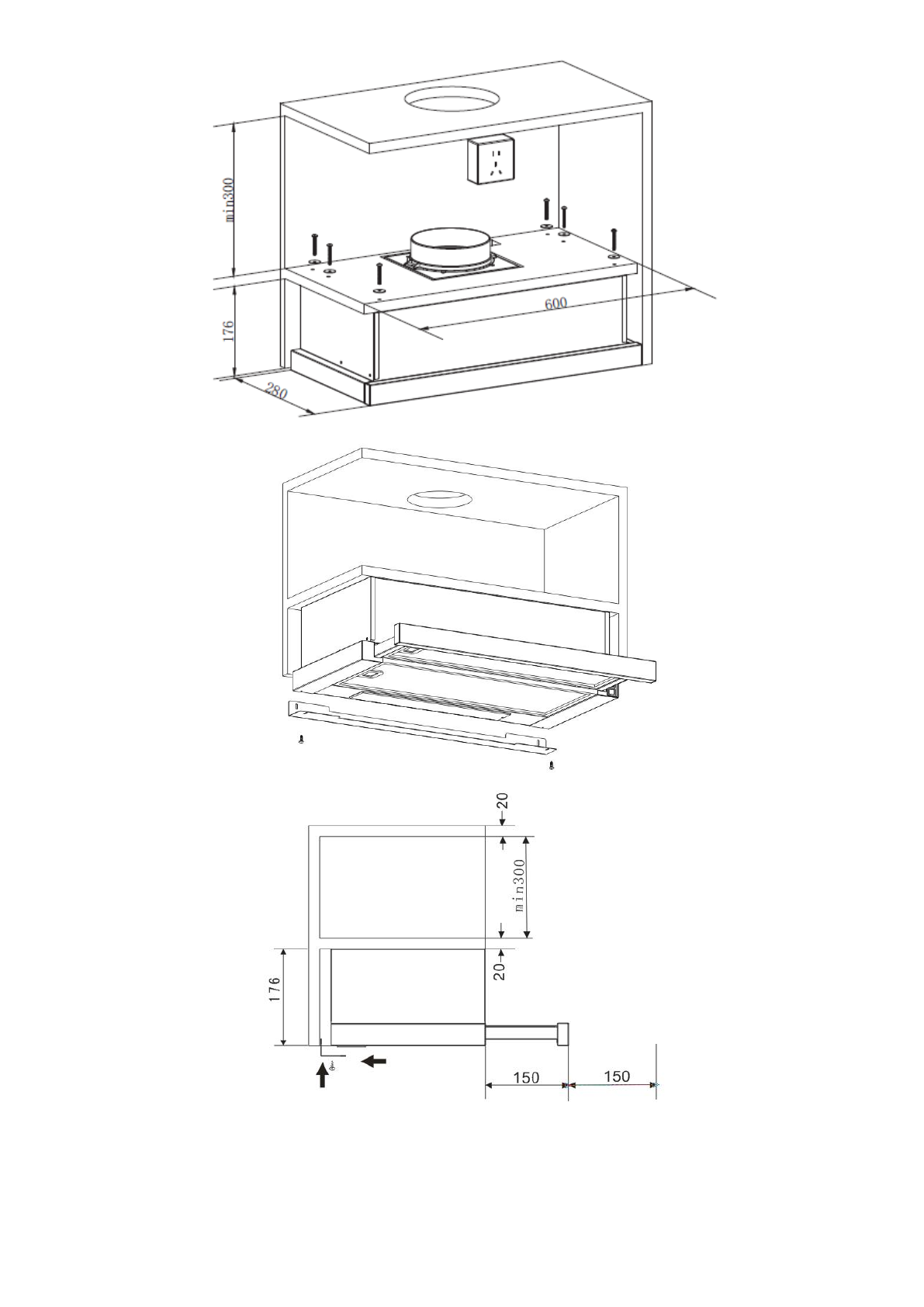 min300
176
280
600

20
min300
20
176
150
150