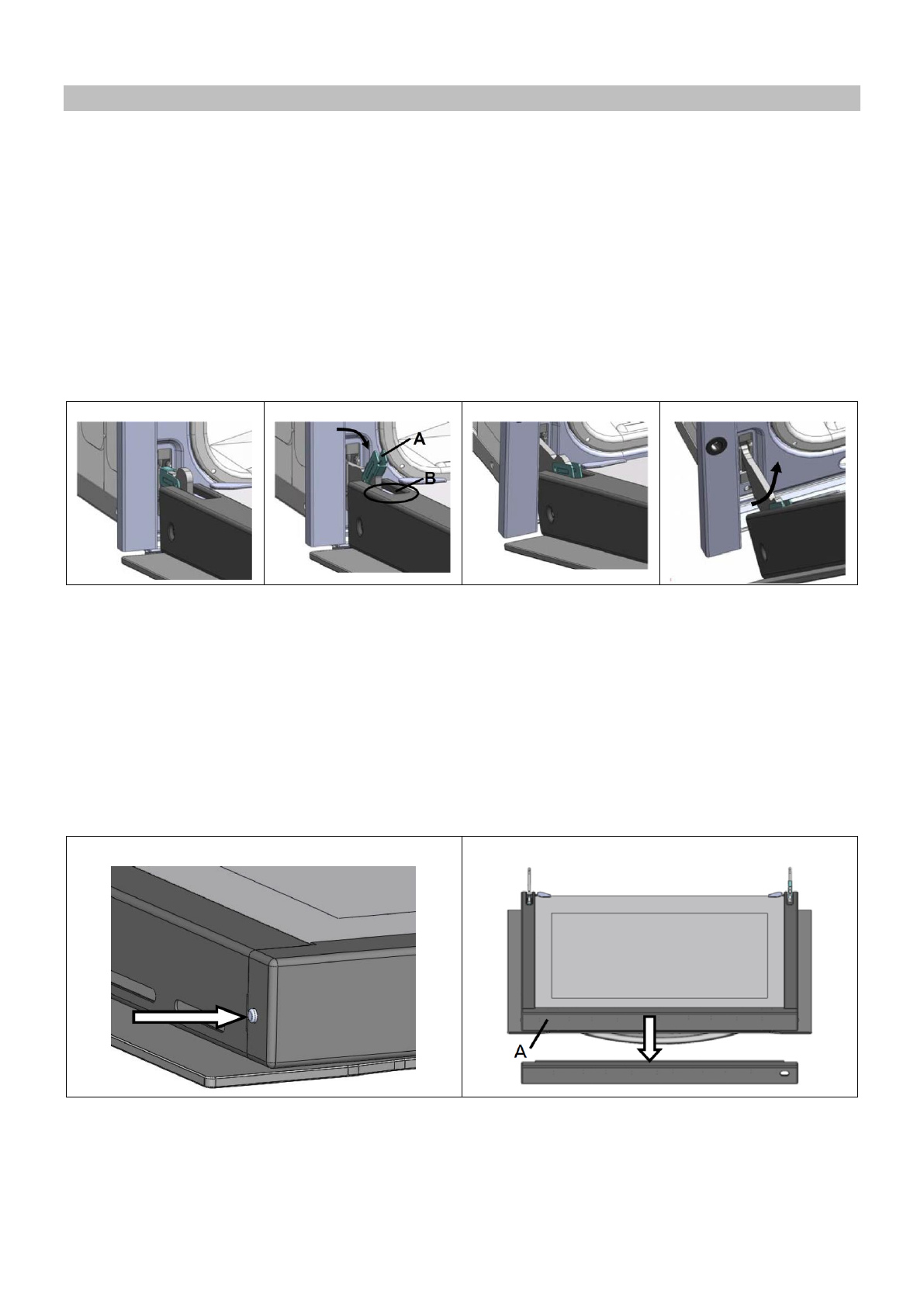 A

B

A