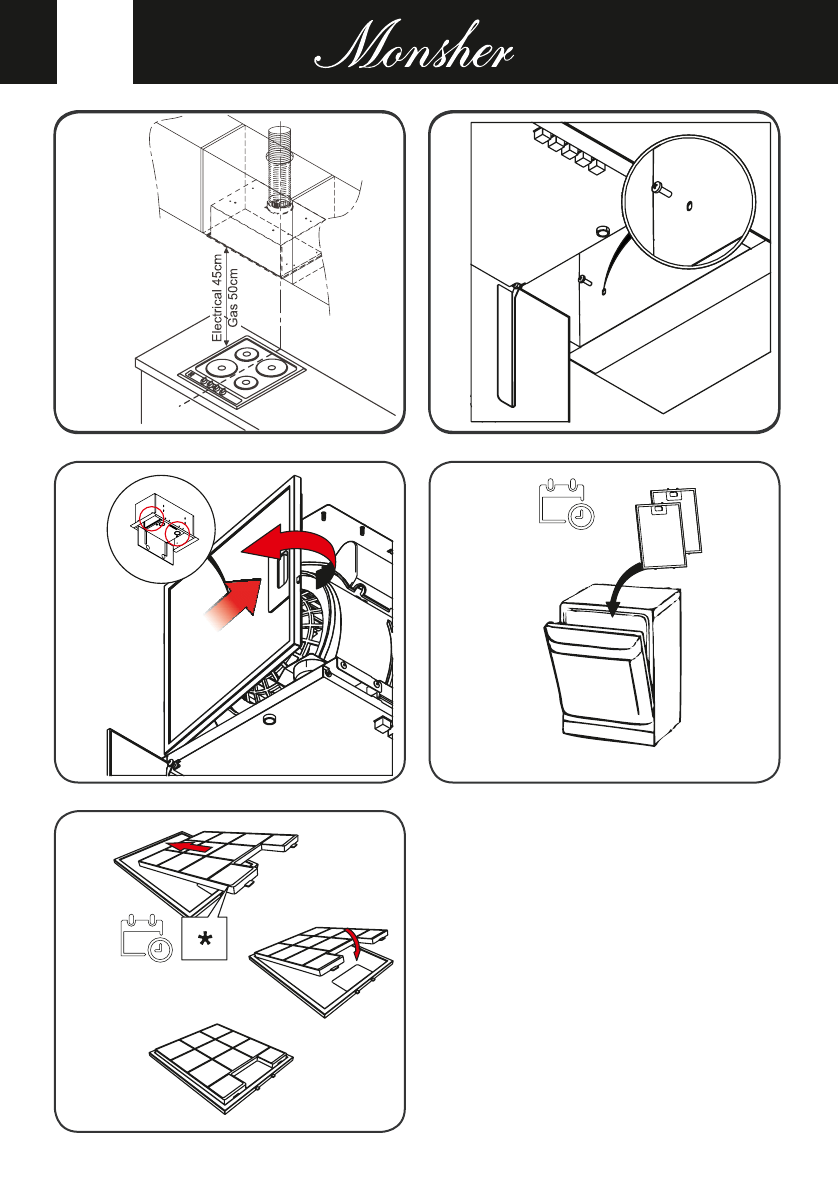 Monsher

Electrical 45cm
Gas 50cm

*